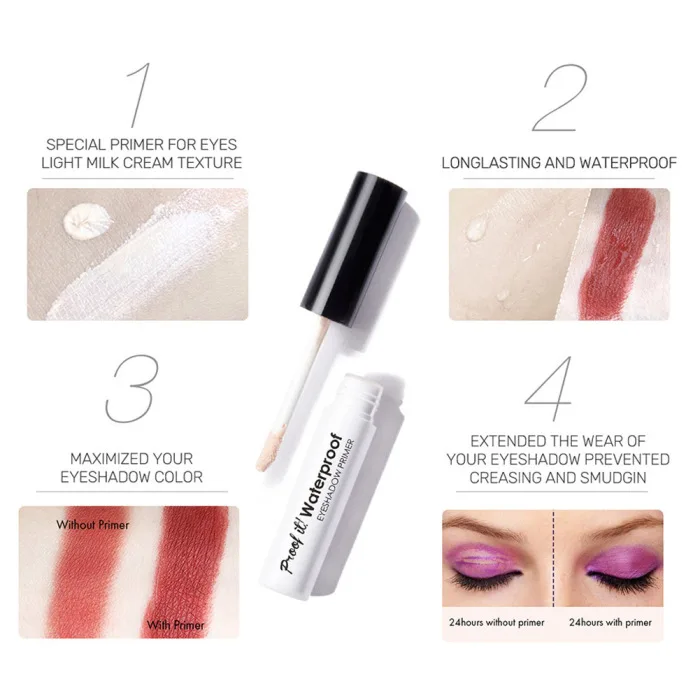 1

SPECIAL PRIMER FOR EYES
LIGHT MILK CREAM TEXTURE

2

LONGLASTING AND WATERPROOF

3

MAXIMIZED YOUR
EYESHADOW COLOR

Without Primer

With Primer

Proof it! Waterproof
EYESHADOW PRIMER

4

EXTENDED THE WEAR OF
YOUR EYESHADOW PREVENTED
CREASING AND SMUDGIN

24hours without primer

24hours with primer