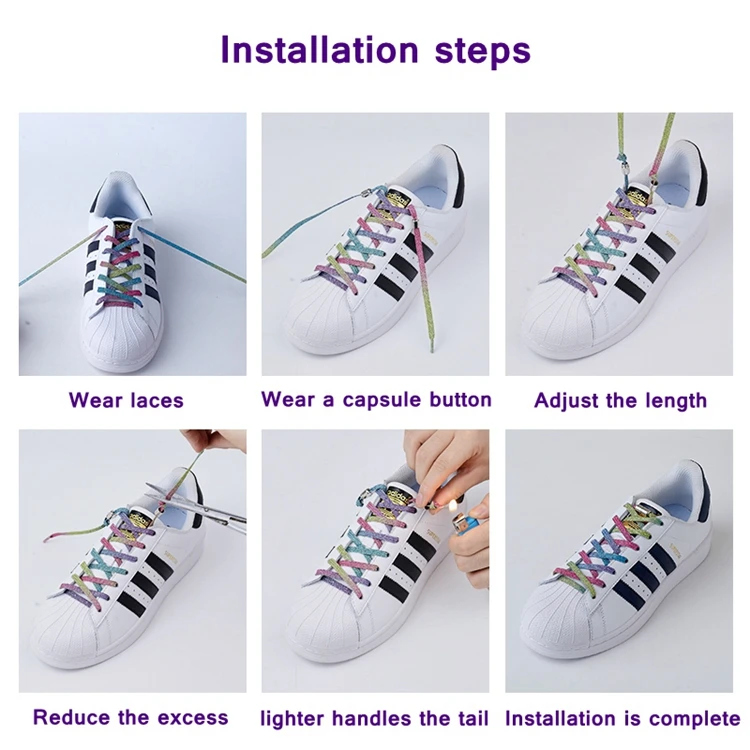 Installation steps

Wear laces

Wear a capsule button

Adjust the length

Reduce the excess

lighter handles the tail

Installation is complete