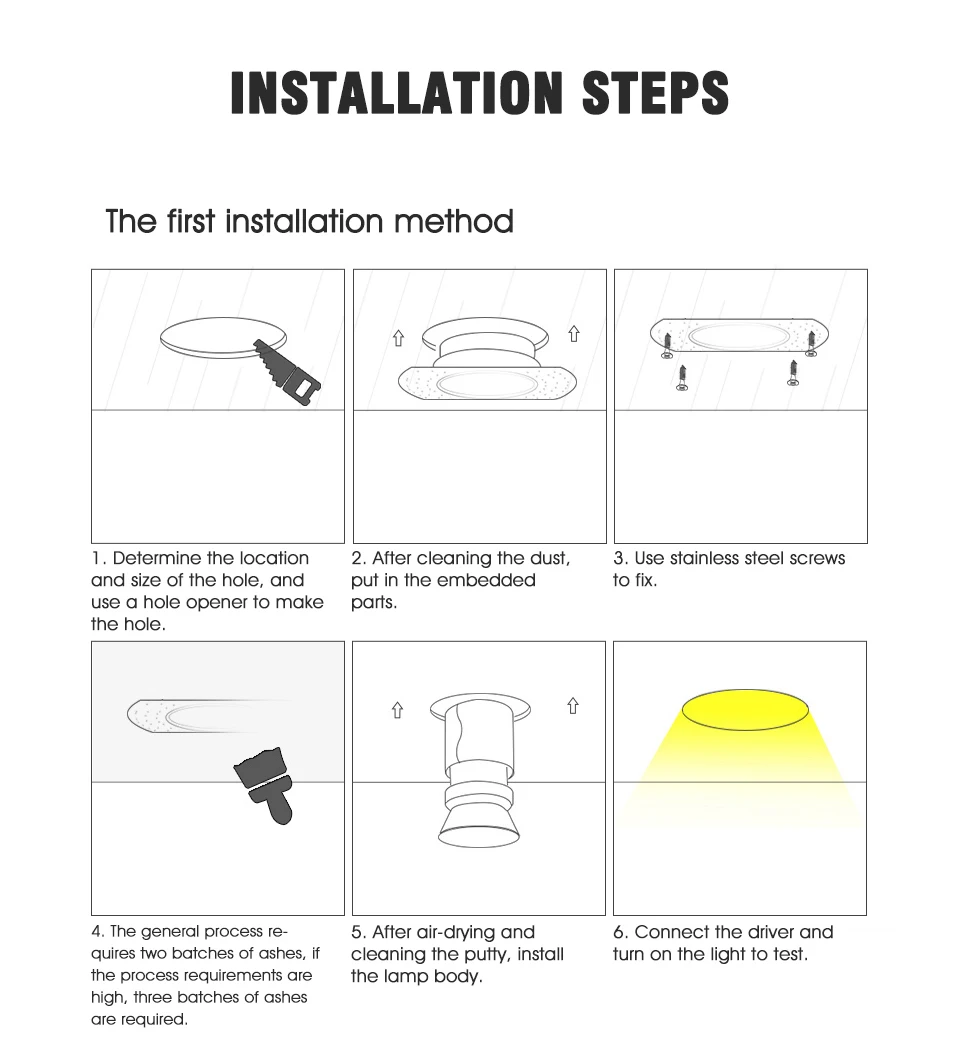 INSTALLATION STEPS

The first installation method

1. Determine the location and size of the hole, and use a hole opener to make the hole.

2. After cleaning the dust, put in the embedded parts.

3. Use stainless steel screws to fix.

4. The general process requires two batches of ashes, if the process requirements are high, three batches of ashes are required.

5. After air-drying and cleaning the putty, install the lamp body.

6. Connect the driver and turn on the light to test.