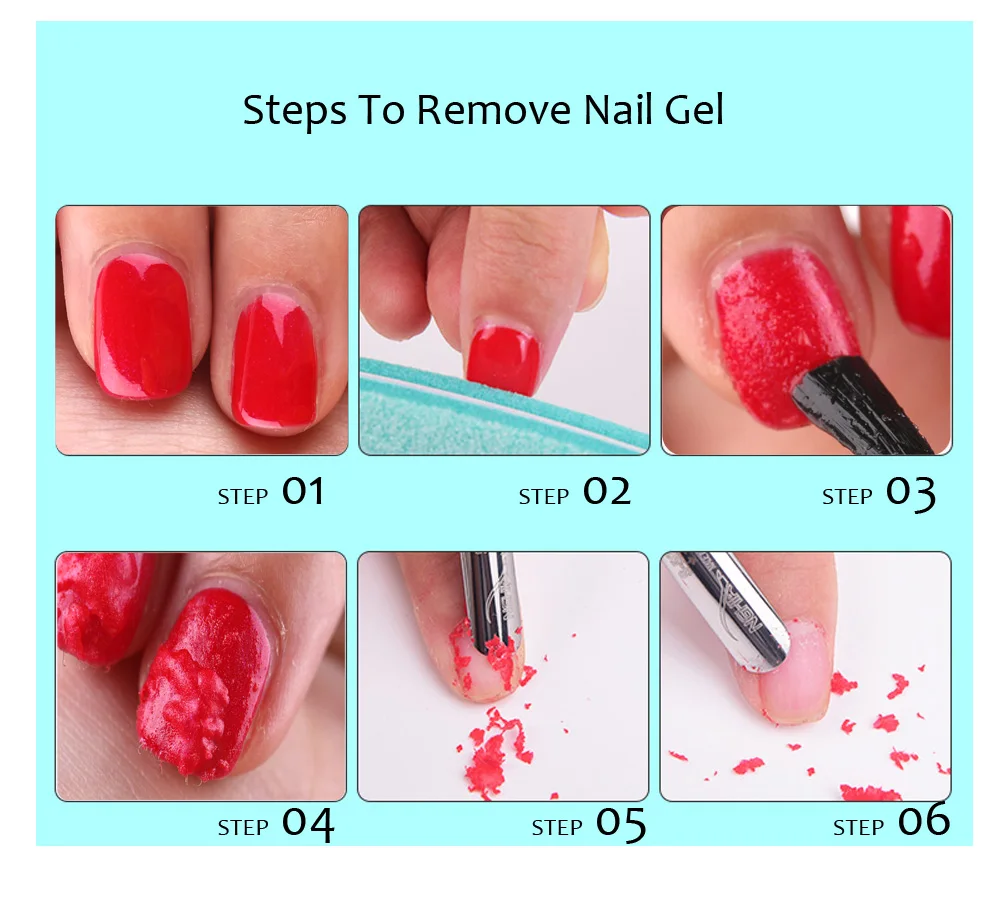 Steps To Remove Nail Gel

STEP 01

STEP 02

STEP 03

STEP 04

STEP 05

STEP 06