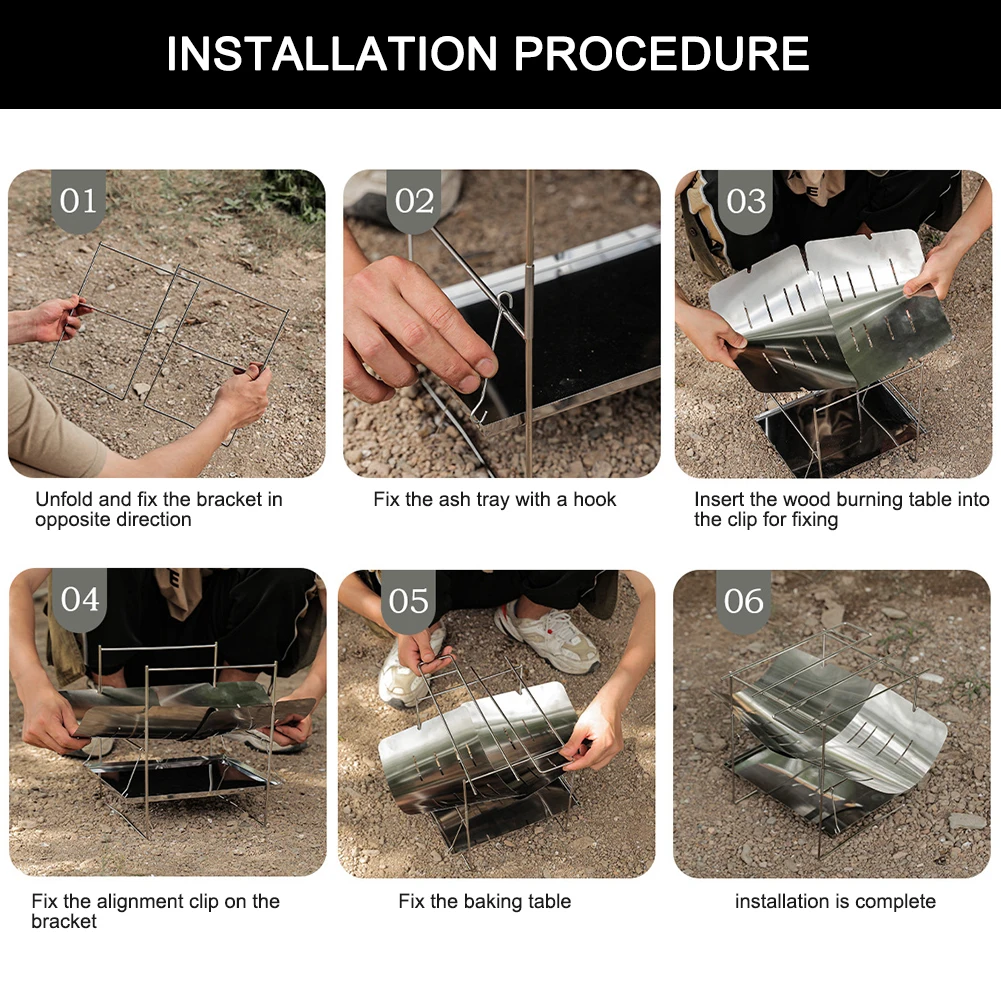 INSTALLATION PROCEDURE

01

Unfold and fix the bracket in opposite direction

02

Fix the ash tray with a hook

03

Insert the wood burning table into the clip for fixing

04

Fix the alignment clip on the bracket

05

Fix the baking table

06

installation is complete