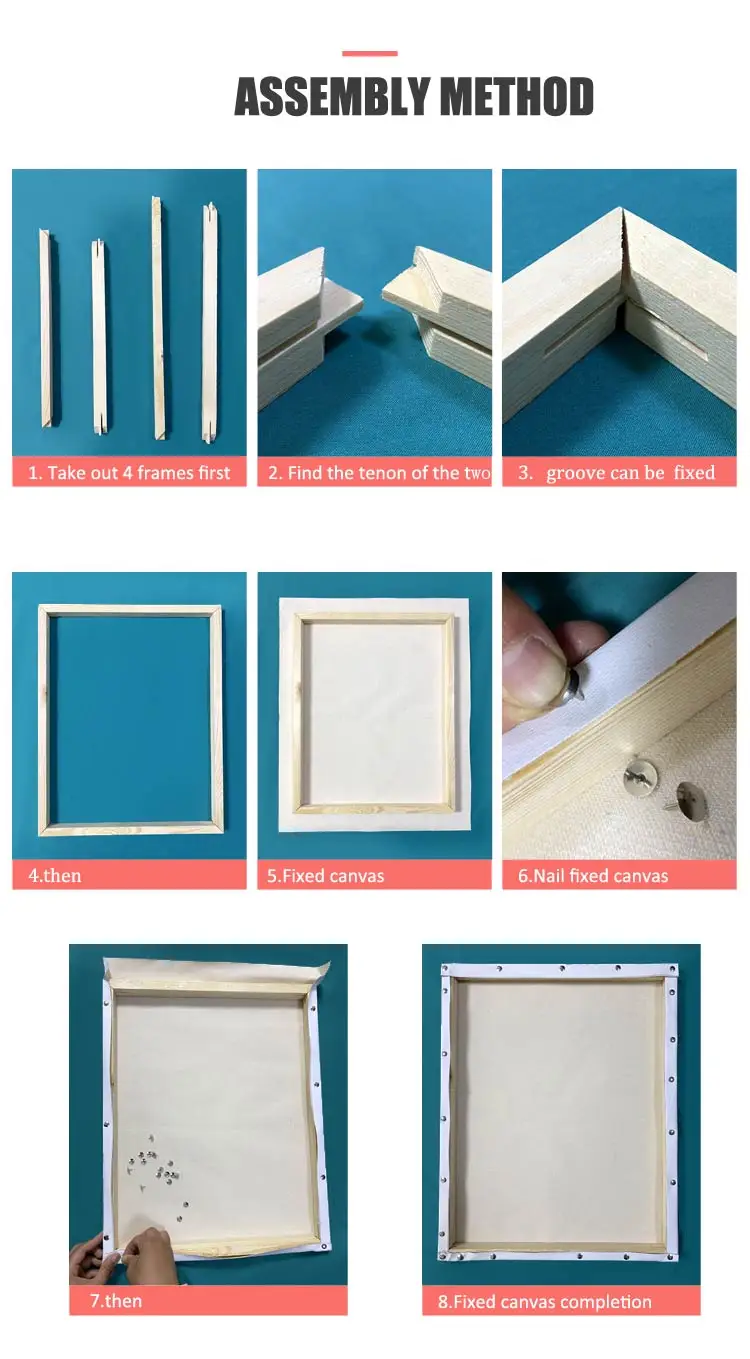 ASSEMBLY METHOD

1. Take out 4 frames first

2. Find the tenon of the two

3. groove can be fixed

4.then

5.Fixed canvas

6.Nail fixed canvas

7.then

8.Fixed canvas completion