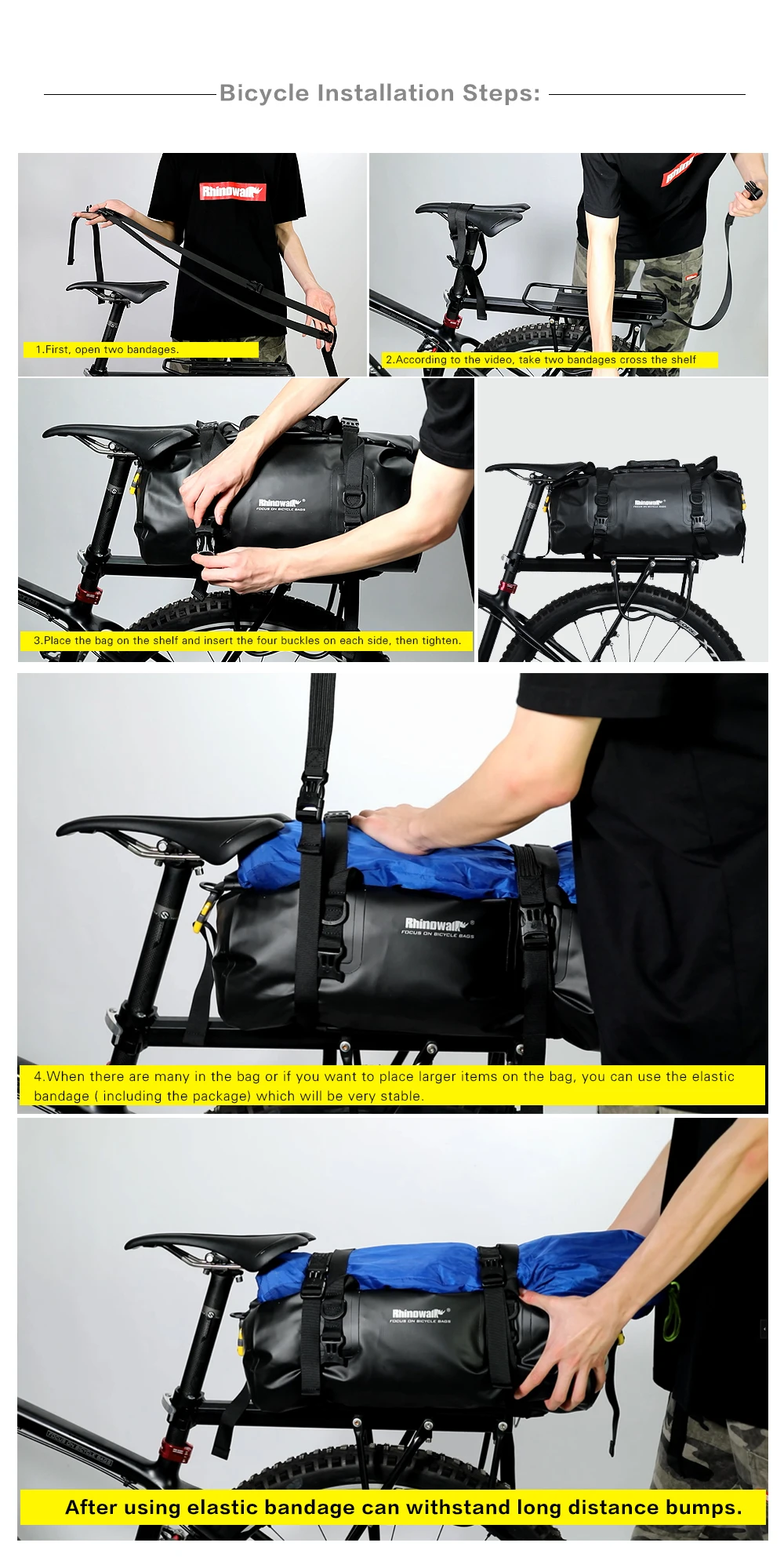 Bicycle Installation Steps:

Rhinowalk

1.First, open two bandages.

2.According to the video, take two bandages cross the shelf

Rhinowalk
FOCUS ON BICYCLE BAGS

3.Place the bag on the shelf and insert the four buckles on each side, then tighten.

Rhinowalk
FOCUS ON BICYCLE BAGS

Rhinowalk
FOCUS ON BICYCLE BAGS

4.When there are many in the bag or if you want to place larger items on the bag, you can use the elastic bandage ( including the package) which will be very stable.

Rhinowalk
FOCUS ON BICYCLE BAGS

After using elastic bandage can withstand long distance bumps.