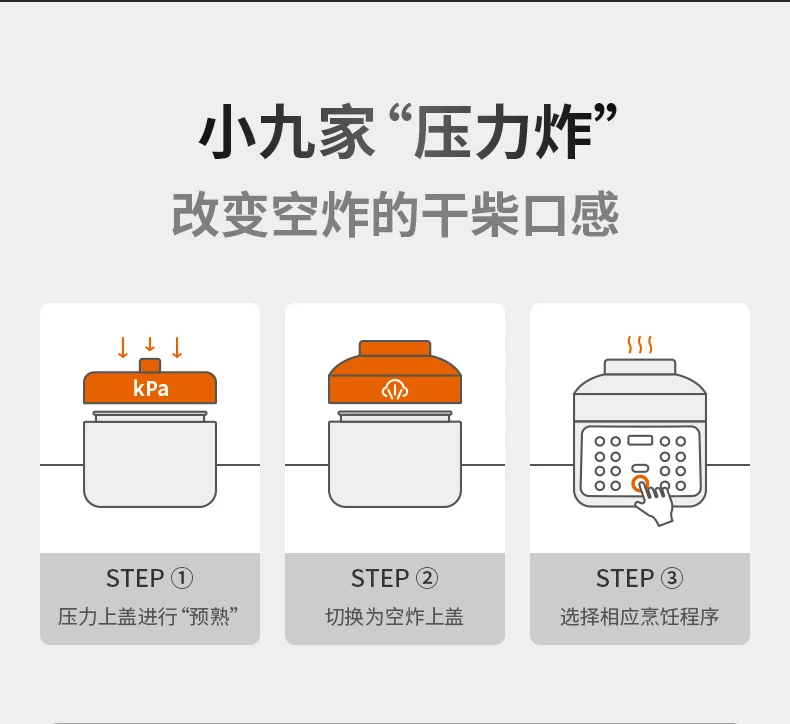 小九家“压力炸”
改变空炸的干柴口感

kPa

STEP ①
压力上盖进行“预熟”

STEP ②
切换为空炸上盖

STEP ③
选择相应烹饪程序