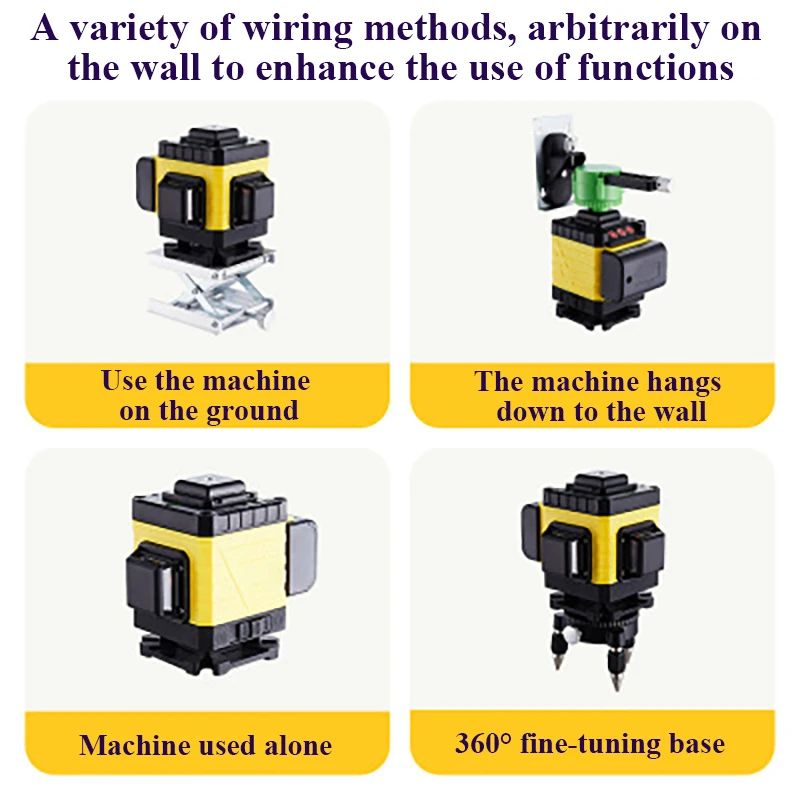 A variety of wiring methods, arbitrarily on the wall to enhance the use of functions

Use the machine on the ground

The machine hangs down to the wall

Machine used alone

360° fine-tuning base