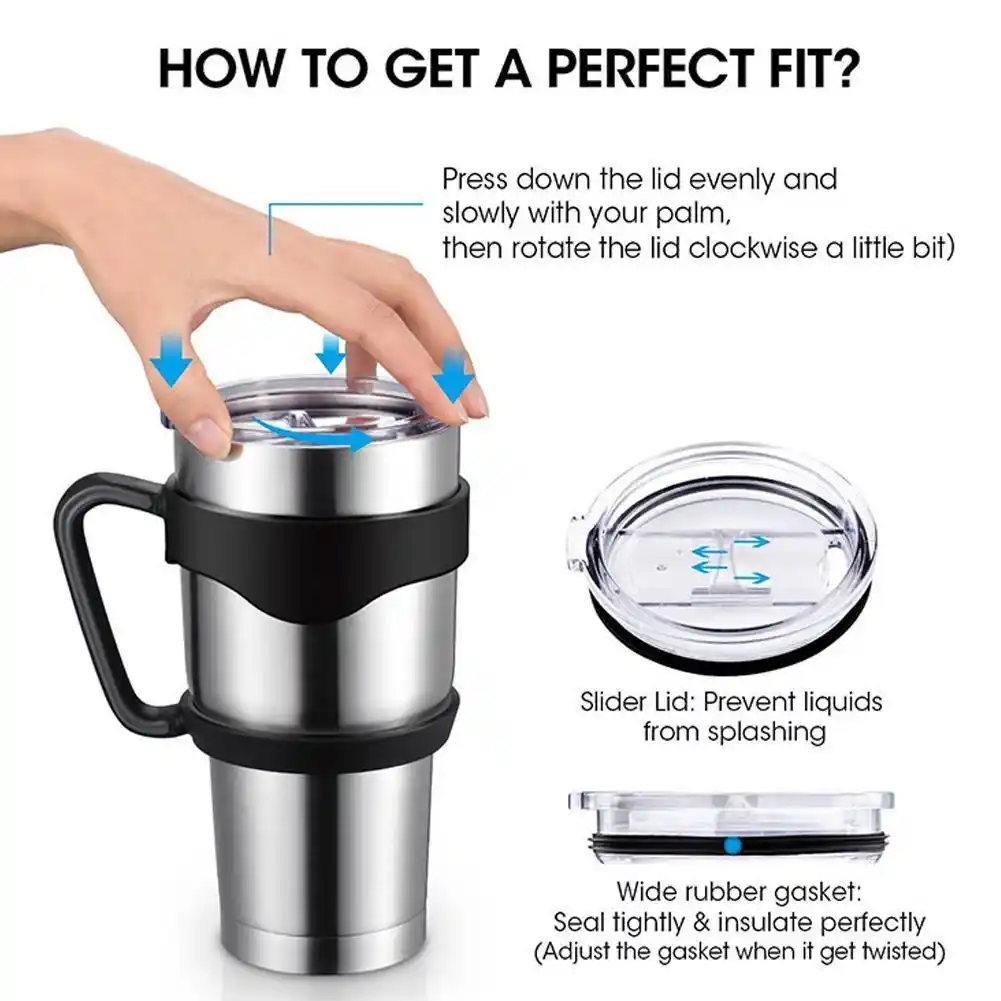 HOW TO GET A PERFECT FIT?

Press down the lid evenly and slowly with your palm, then rotate the lid clockwise a little bit)

Slider Lid: Prevent liquids from splashing

Wide rubber gasket: Seal tightly & insulate perfectly (Adjust the gasket when it get twisted)