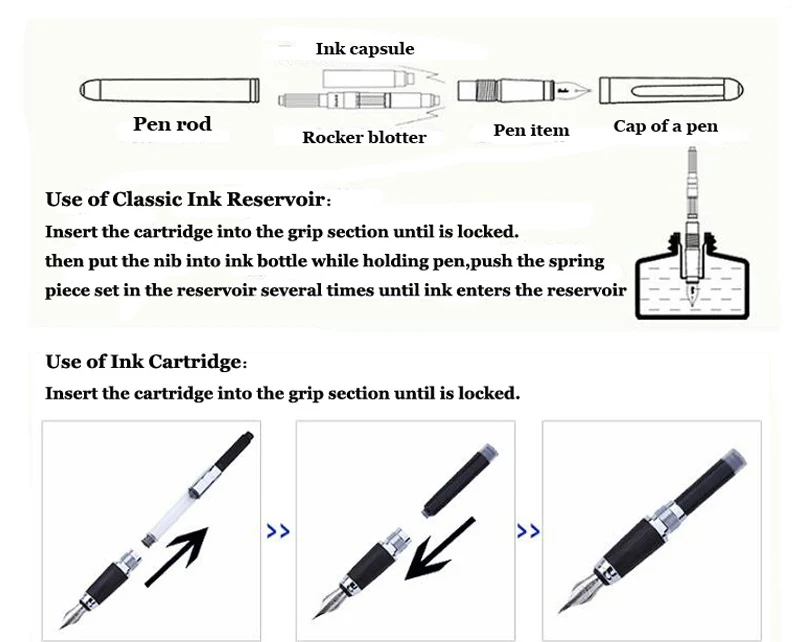 Ink capsule

Pen rod

Rocker blotter

Pen item

Cap of a pen

Use of Classic Ink Reservoir:
Insert the cartridge into the grip section until is locked.
then put the nib into ink bottle while holding pen,push the spring piece set in the reservoir several times until ink enters the reservoir

Use of Ink Cartridge:
Insert the cartridge into the grip section until is locked.

>>

>>