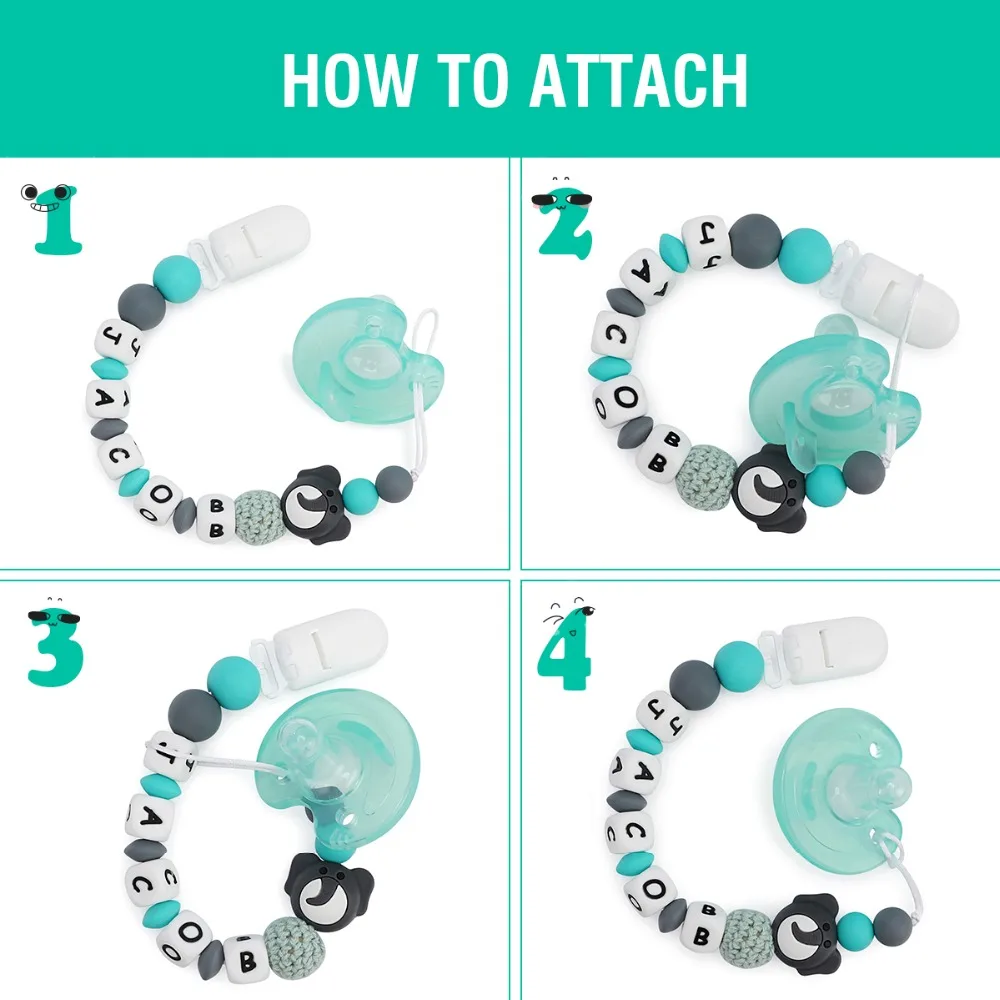 HOW TO ATTACH

1

J A C O B

2

J A C O B

3

J A C O B

4

J A C O B