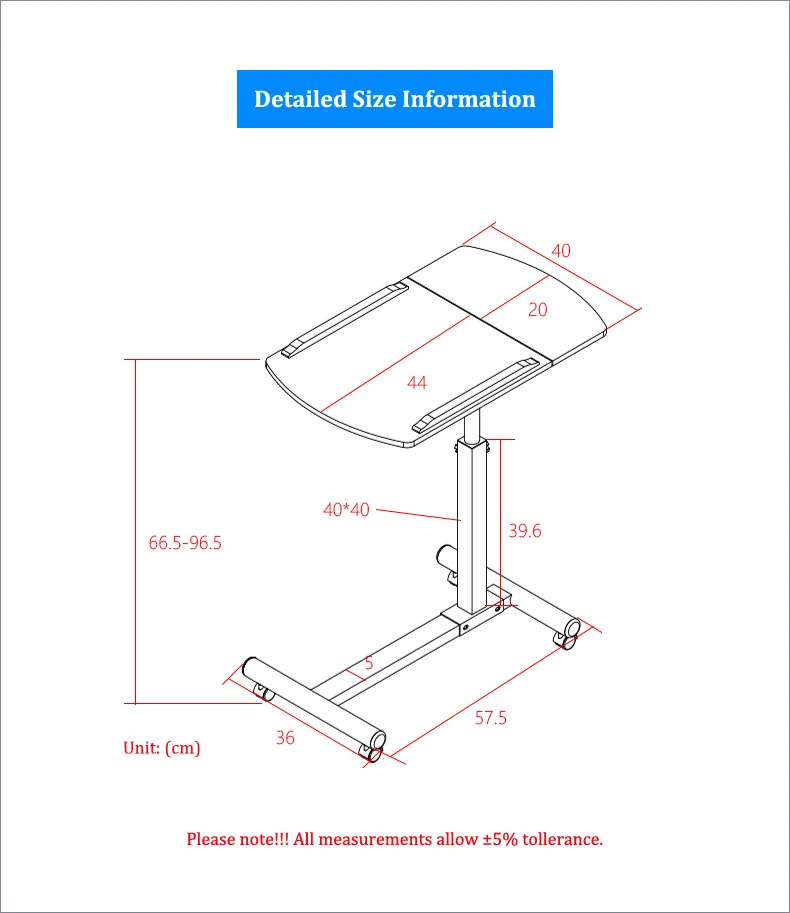 Detailed Size Information

40

20

44

40*40

39.6

66.5-96.5

5

57.5

36

Unit: (cm)

Please note!!! All measurements allow ±5% tollerance.