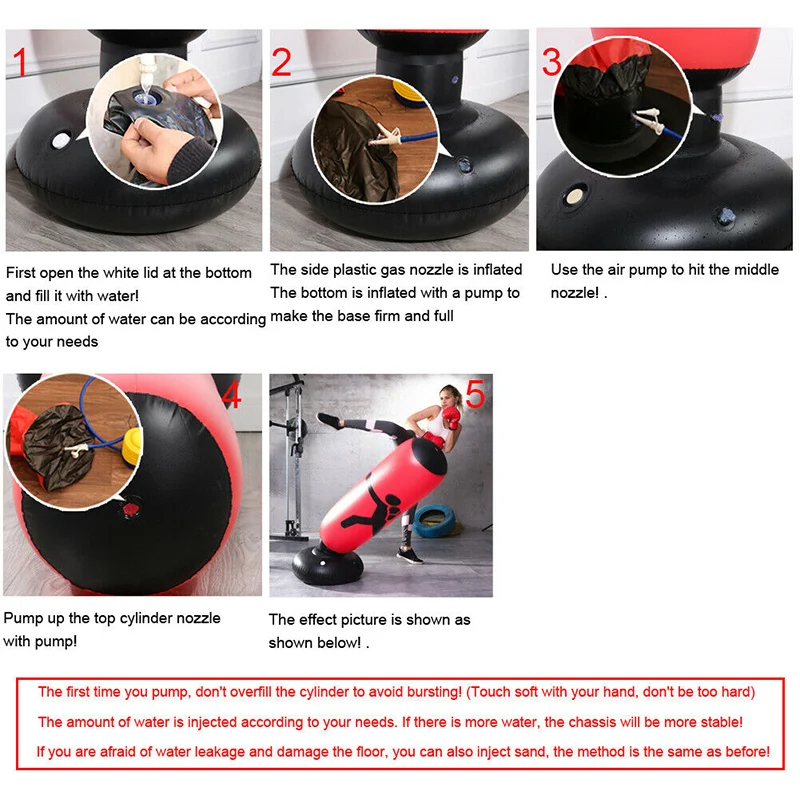 1

First open the white lid at the bottom and fill it with water!
The amount of water can be according to your needs

2

The side plastic gas nozzle is inflated
The bottom is inflated with a pump to make the base firm and full

3

Use the air pump to hit the middle nozzle! .

4

Pump up the top cylinder nozzle with pump!

5

The effect picture is shown as shown below! .

The first time you pump, don't overfill the cylinder to avoid bursting! (Touch soft with your hand, don't be too hard)

The amount of water is injected according to your needs. If there is more water, the chassis will be more stable!

If you are afraid of water leakage and damage the floor, you can also inject sand, the method is the same as before!