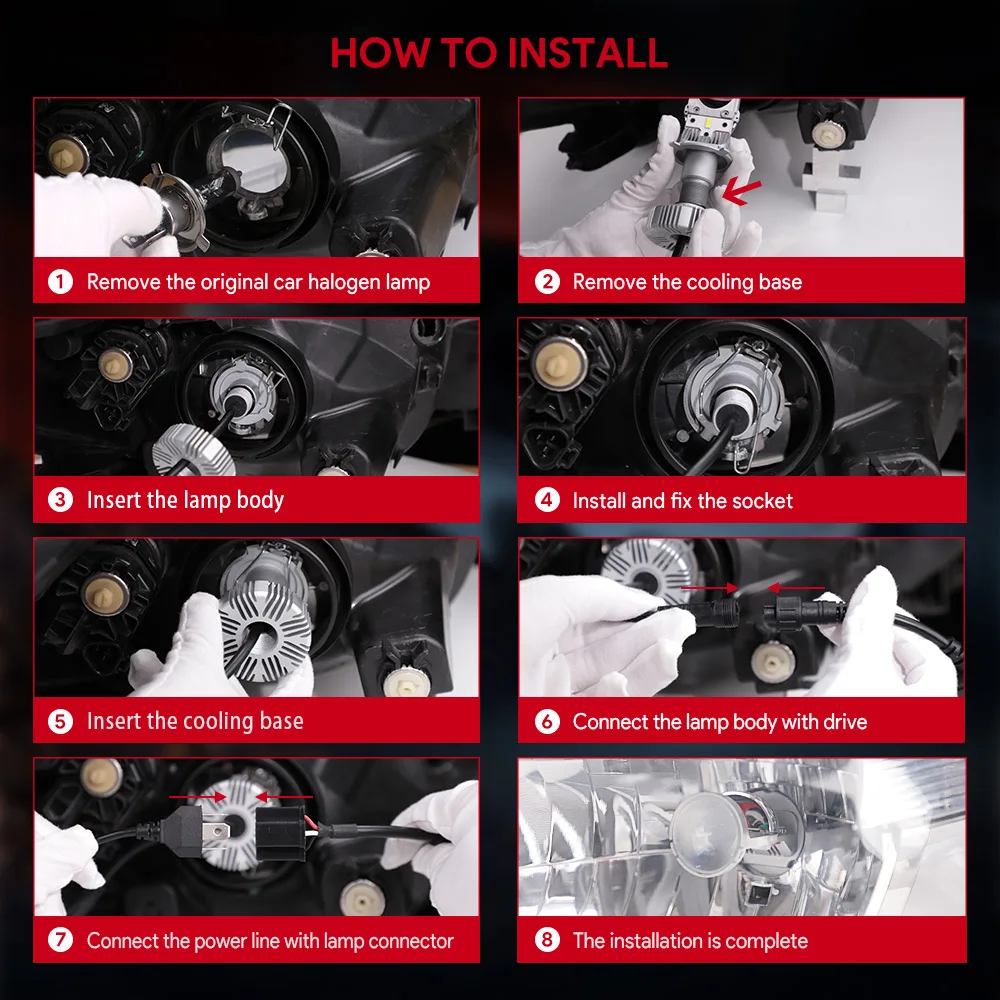 HOW TO INSTALL

1 Remove the original car halogen lamp

2 Remove the cooling base

3 Insert the lamp body

4 Install and fix the socket

5 Insert the cooling base

6 Connect the lamp body with drive

7 Connect the power line with lamp connector

8 The installation is complete