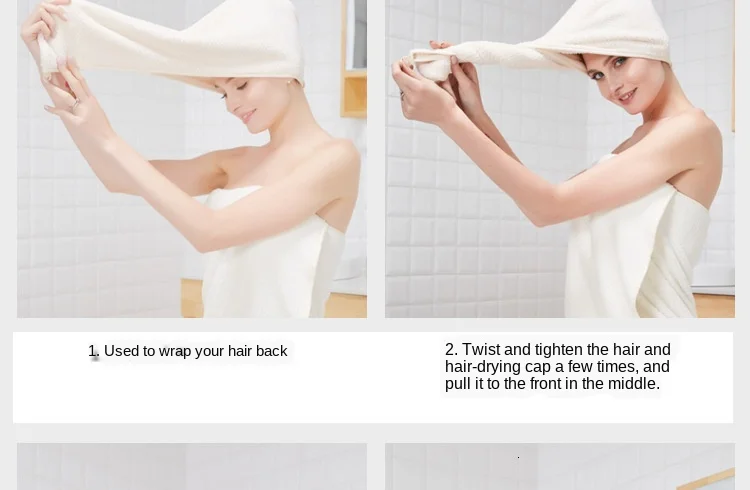 1. Used to wrap your hair back

2. Twist and tighten the hair and hair-drying cap a few times, and pull it to the front in the middle.