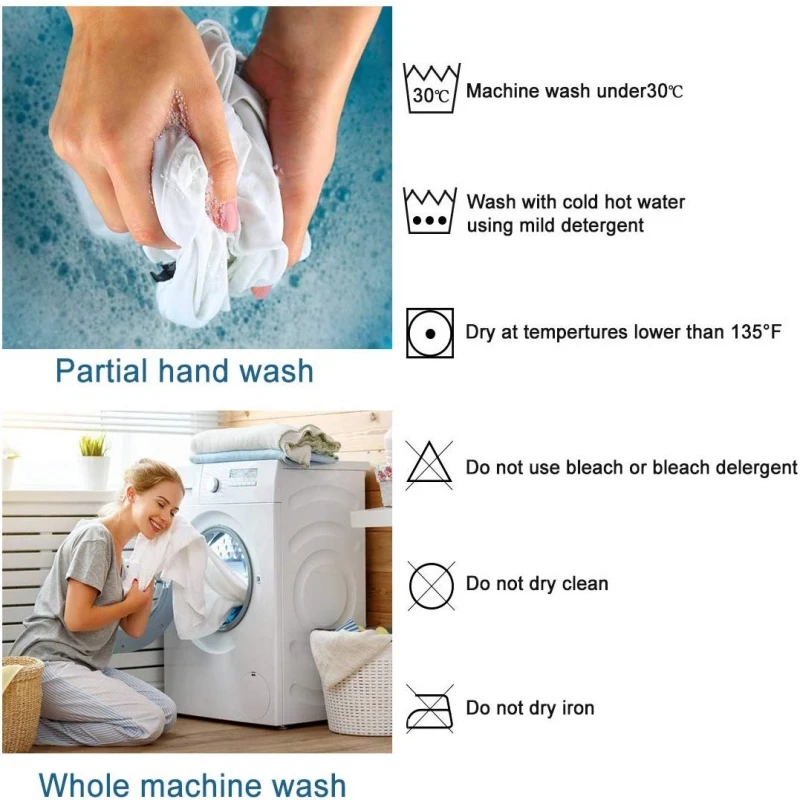 Partial hand wash

Whole machine wash

30℃ Machine wash under30℃

Wash with cold hot water using mild detergent

Dry at tempertures lower than 135°F

Do not use bleach or bleach delergent

Do not dry clean

Do not dry iron