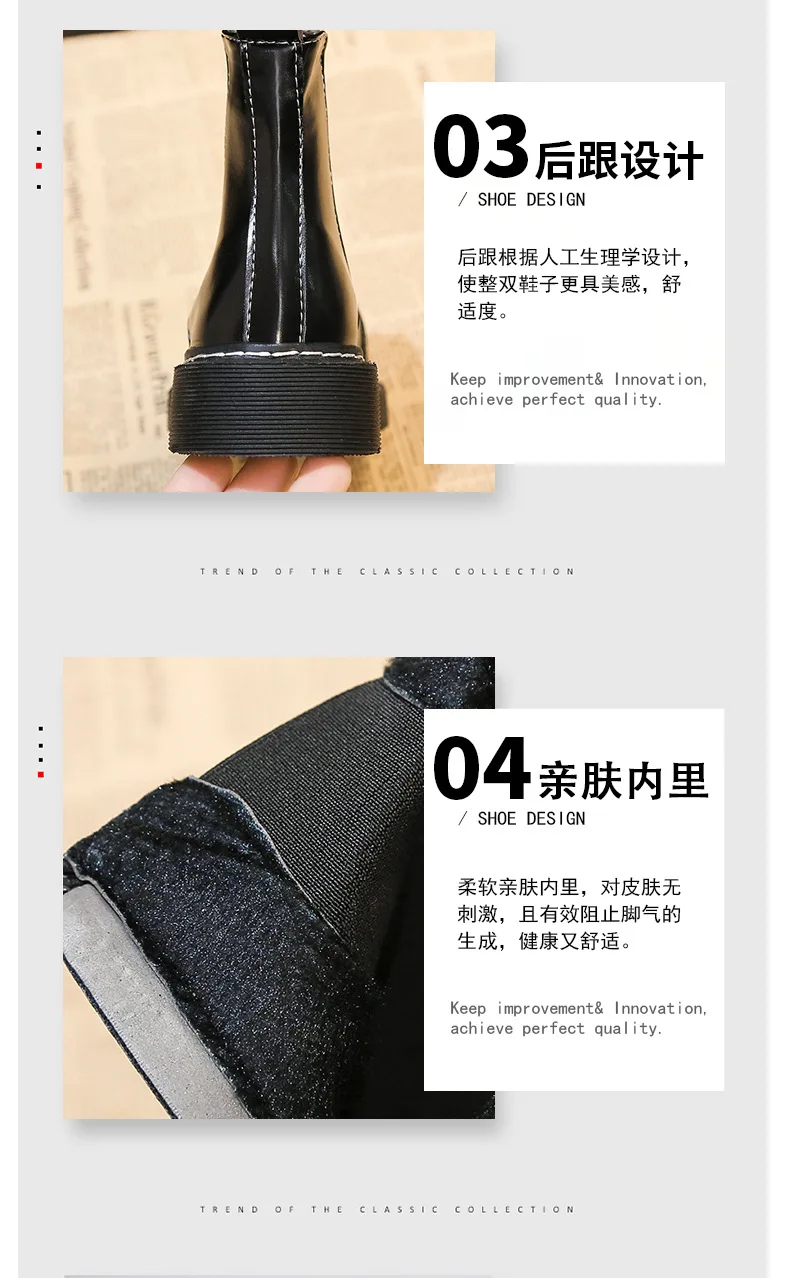 03 后跟设计

/ SHOE DESIGN

后跟根据人工生理学设计，使整双鞋子更具美感，舒适度。

Keep improvement& Innovation, achieve perfect quality.

TREND OF THE CLASSIC COLLECTION

04 亲肤内里

/ SHOE DESIGN

柔软亲肤内里，对皮肤无刺激，且有效阻止脚气的生成，健康又舒适。

Keep improvement& Innovation, achieve perfect quality.

TREND OF THE CLASSIC COLLECTION