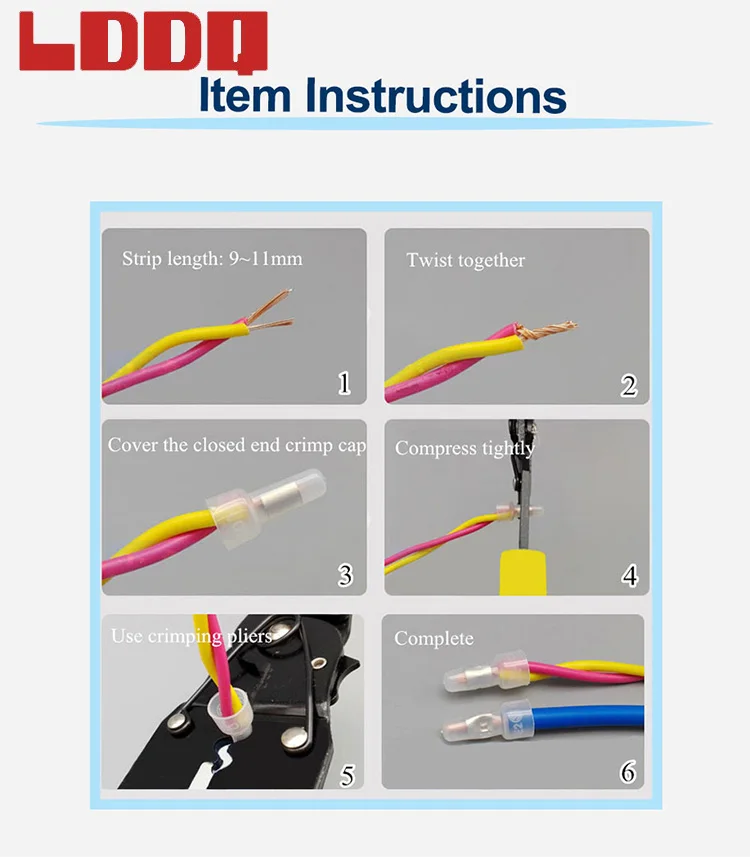 LDDQ
Item Instructions

Strip length: 9~11mm
1

Twist together
2

Cover the closed end crimp cap
3

Compress tightly
4

Use crimping pliers
5

Complete
6