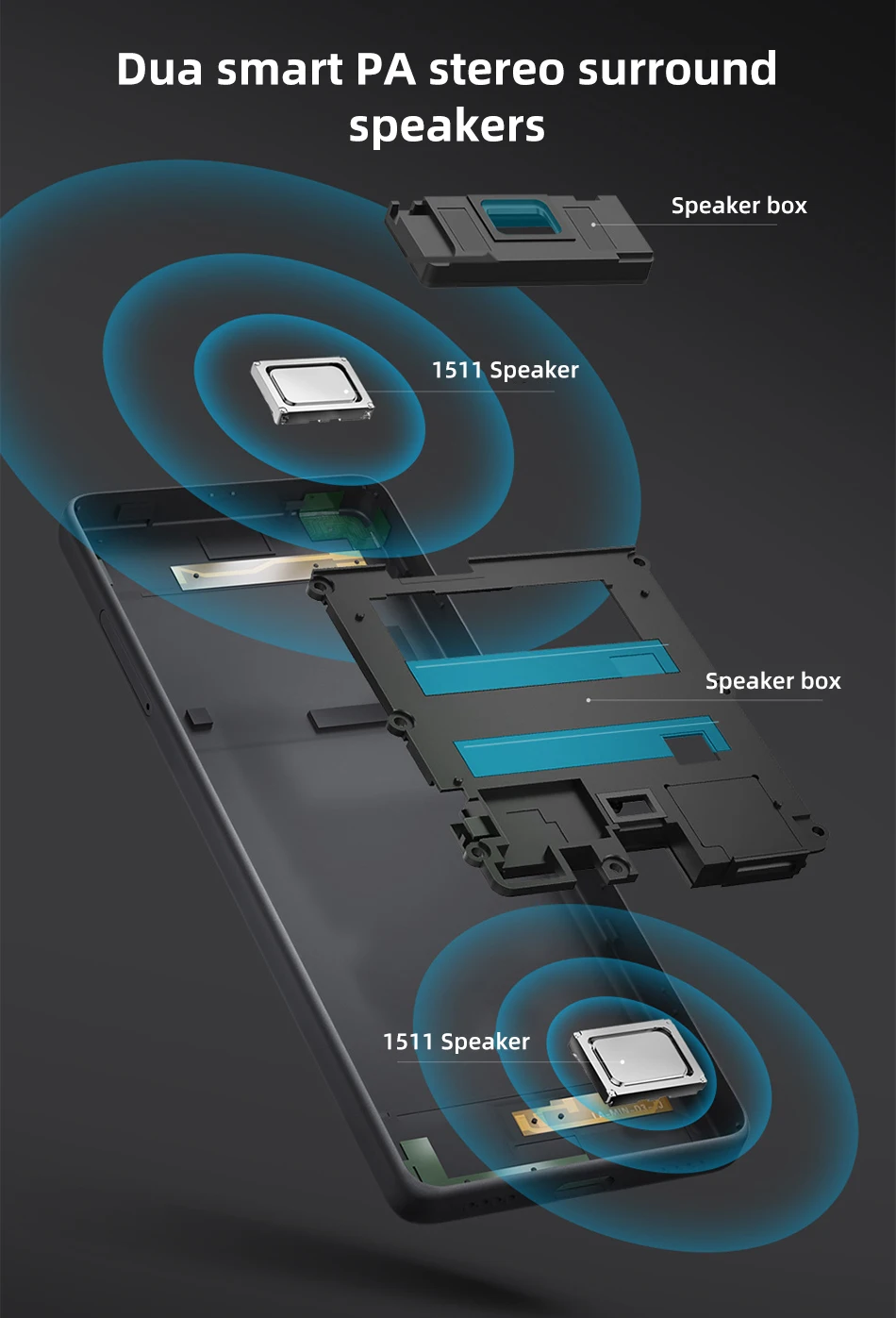 Dua smart PA stereo surround speakers

Speaker box

1511 Speaker

Speaker box

1511 Speaker