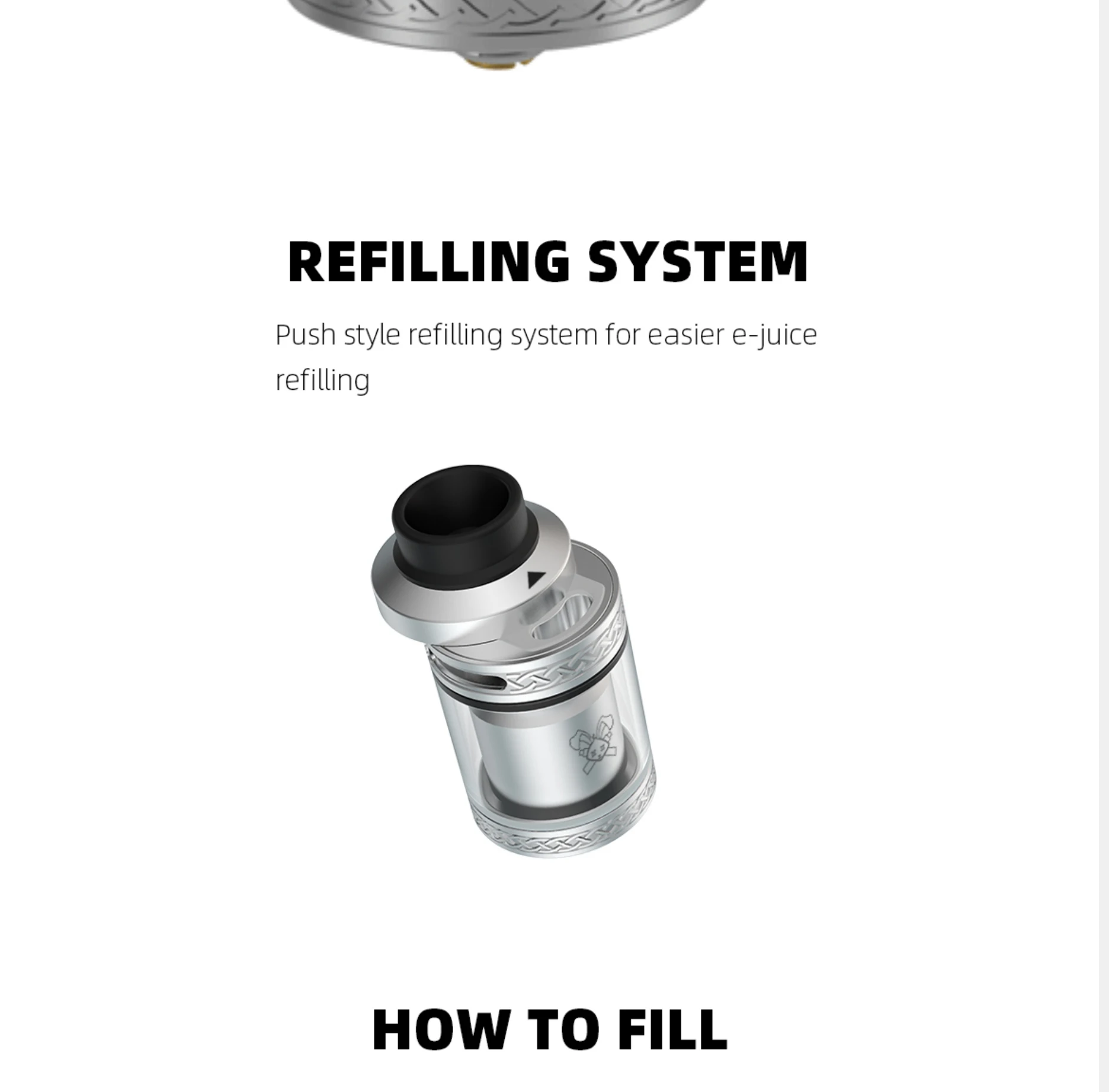 REFILLING SYSTEM

Push style refilling system for easier e-juice refilling

HOW TO FILL