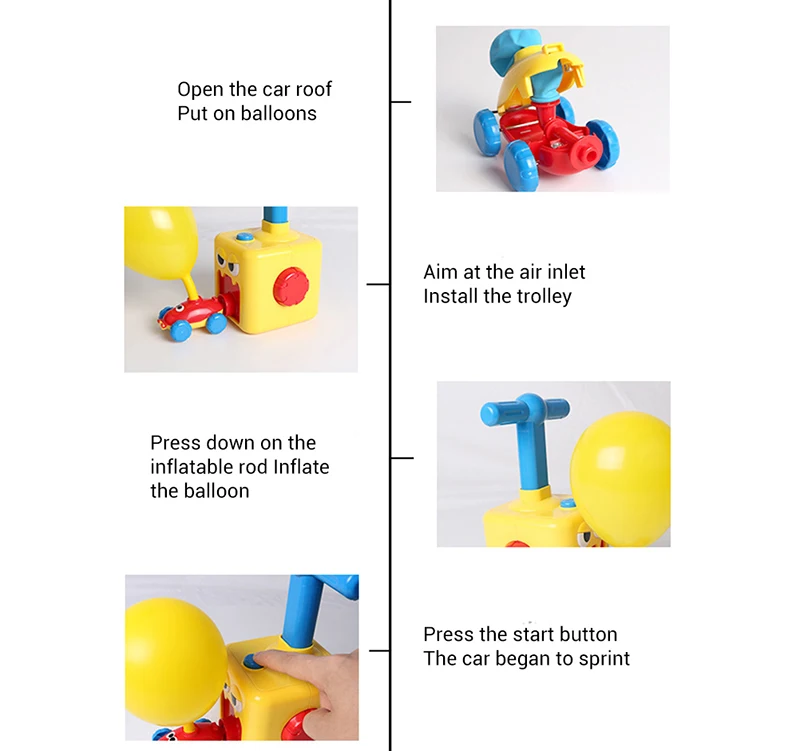 Open the car roof
Put on balloons

Aim at the air inlet
Install the trolley

Press down on the inflatable rod Inflate the balloon

Press the start button
The car began to sprint