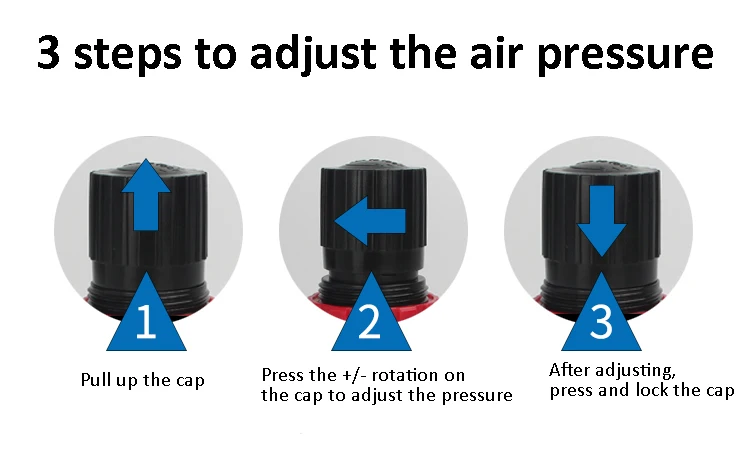 3 steps to adjust the air pressure

1

Pull up the cap

2

Press the +/- rotation on the cap to adjust the pressure

3

After adjusting, press and lock the cap