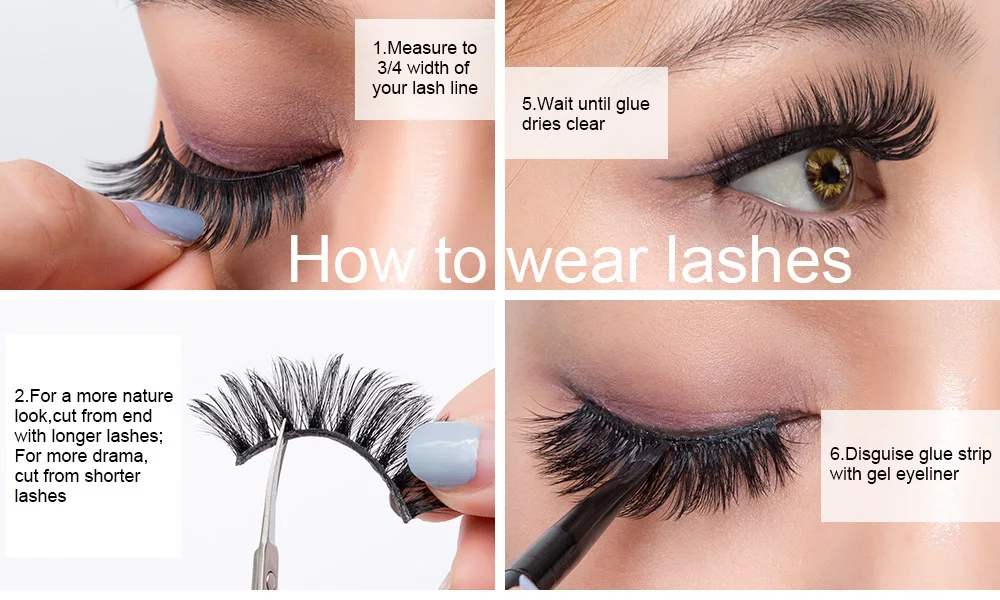 1.Measure to 3/4 width of your lash line

5.Wait until glue dries clear

How to wear lashes

2.For a more nature look,cut from end with longer lashes; For more drama, cut from shorter lashes

6.Disguise glue strip with gel eyeliner