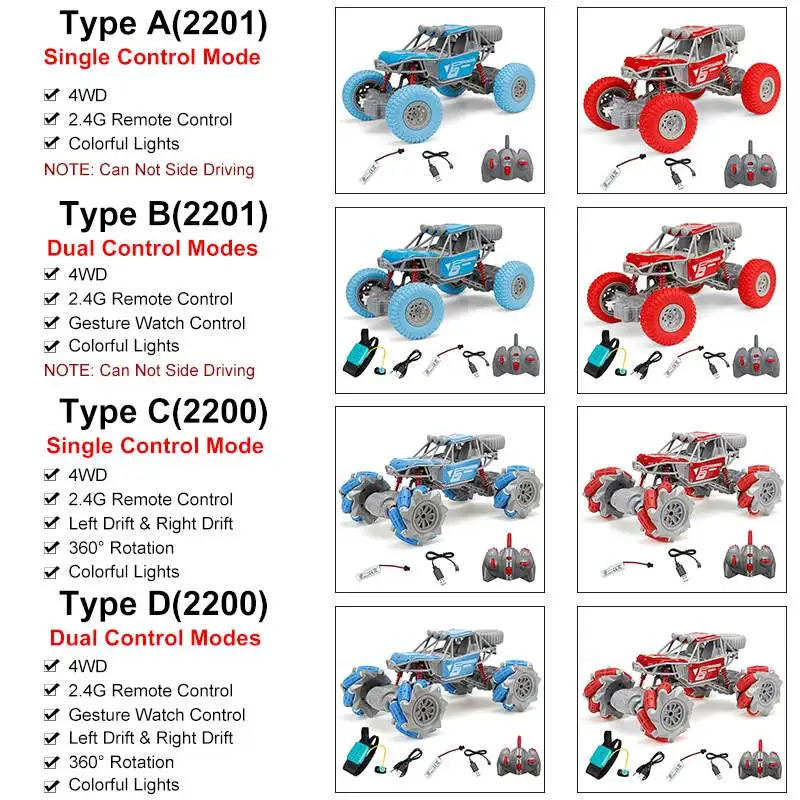 Type A(2201)
Single Control Mode
☑ 4WD
☑ 2.4G Remote Control
☑ Colorful Lights
NOTE: Can Not Side Driving

Type B(2201)
Dual Control Modes
☑ 4WD
☑ 2.4G Remote Control
☑ Gesture Watch Control
☑ Colorful Lights
NOTE: Can Not Side Driving

Type C(2200)
Single Control Mode
☑ 4WD
☑ 2.4G Remote Control
☑ Left Drift & Right Drift
☑ 360° Rotation
☑ Colorful Lights

Type D(2200)
Dual Control Modes
☑ 4WD
☑ 2.4G Remote Control
☑ Gesture Watch Control
☑ Left Drift & Right Drift
☑ 360° Rotation
☑ Colorful Lights