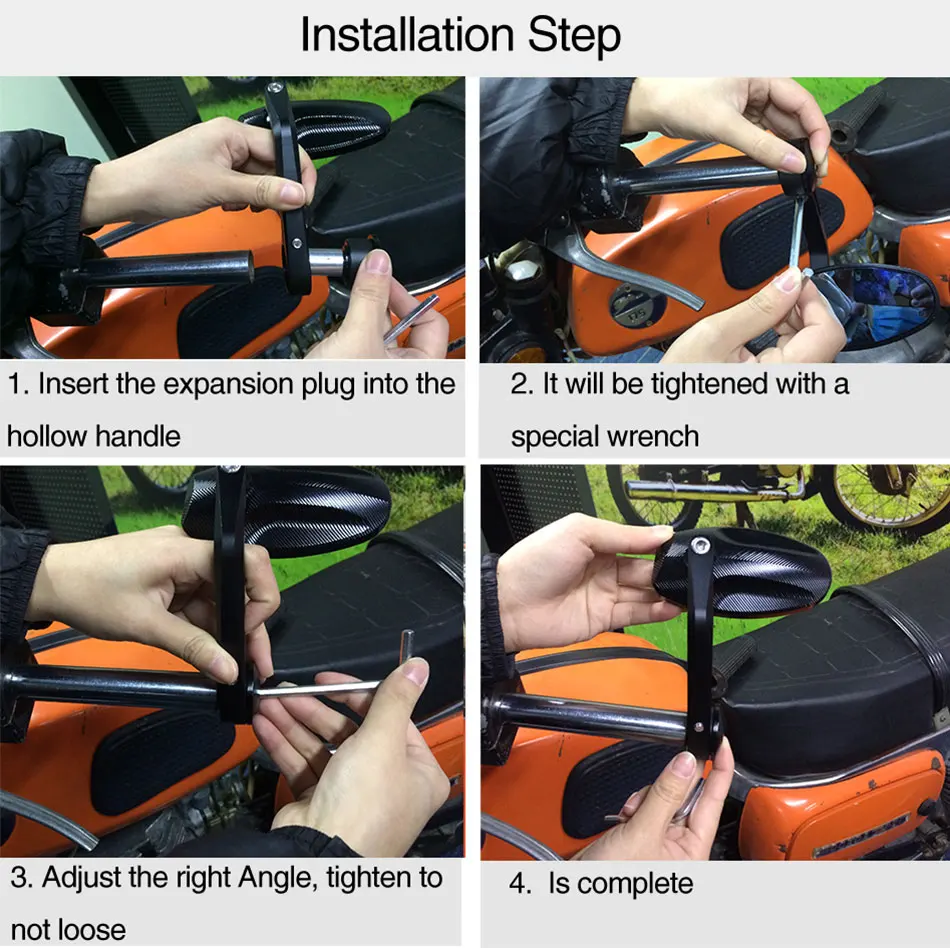 Installation Step

1. Insert the expansion plug into the hollow handle

2. It will be tightened with a special wrench

3. Adjust the right Angle, tighten to not loose

4. Is complete