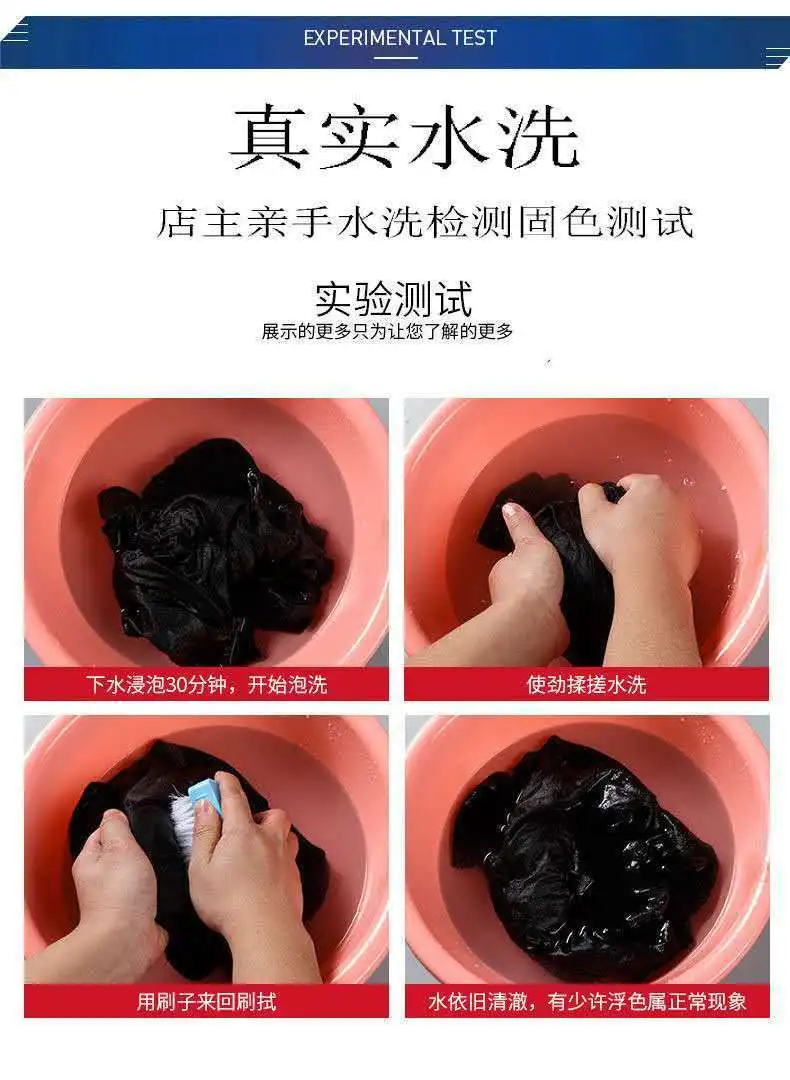 EXPERIMENTAL TEST

真实水洗

店主亲手水洗检测固色测试

实验测试
展示的更多只为让您了解的更多

下水浸泡30分钟，开始泡洗

使劲揉搓水洗

用刷子来回刷拭

水依旧清澈，有少许浮色属正常现象