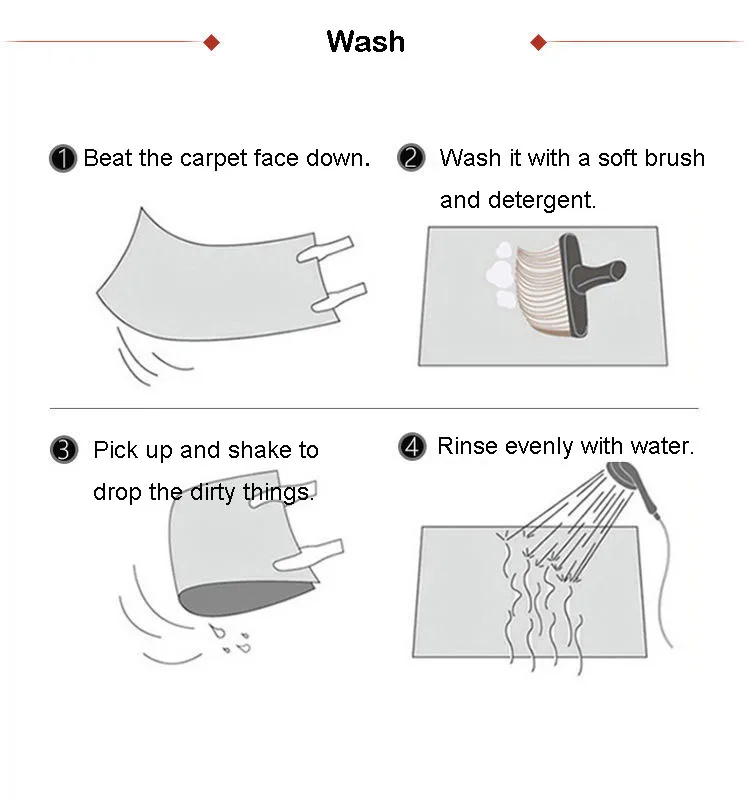 Wash

1 Beat the carpet face down.

2 Wash it with a soft brush and detergent.

3 Pick up and shake to drop the dirty things.

4 Rinse evenly with water.