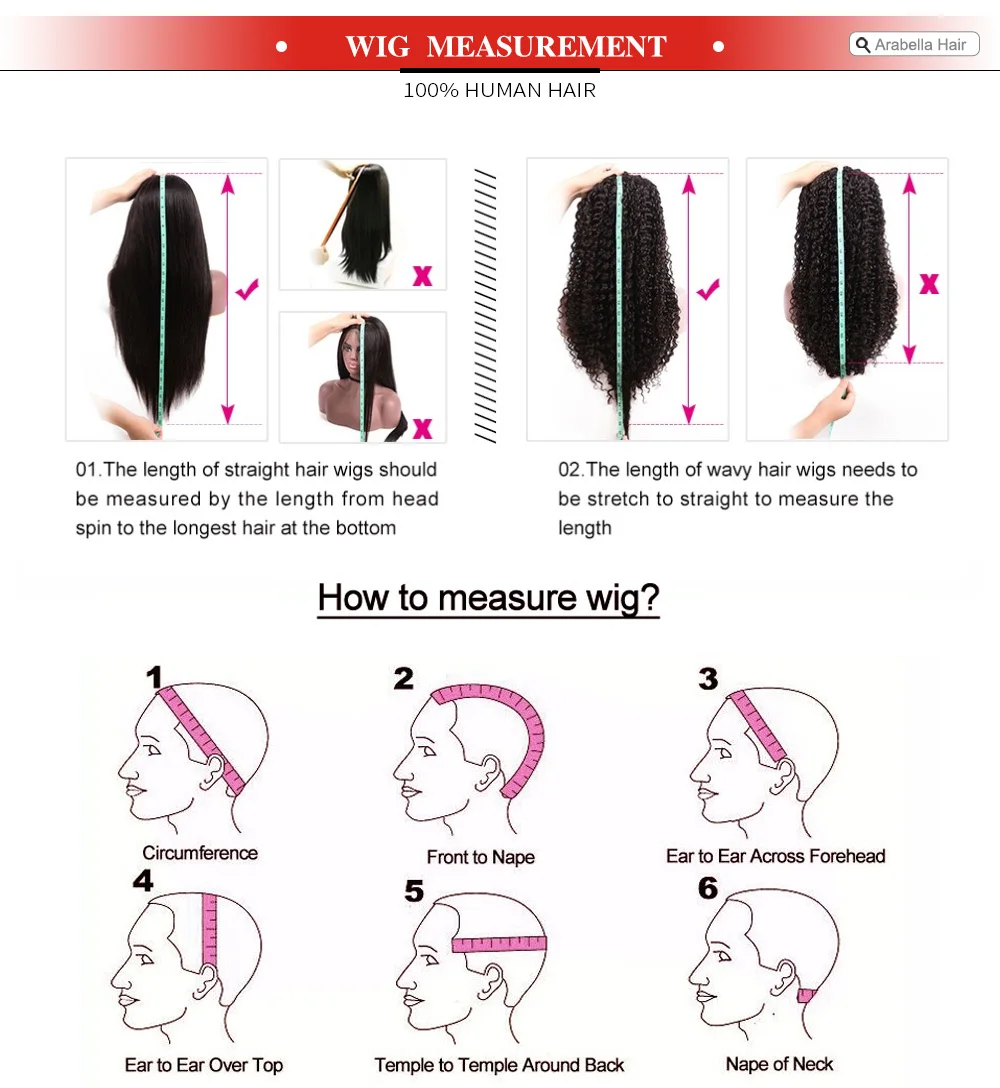 WIG MEASUREMENT

Arabella Hair

100% HUMAN HAIR

01.The length of straight hair wigs should be measured by the length from head spin to the longest hair at the bottom

02.The length of wavy hair wigs needs to be stretch to straight to measure the length

How to measure wig?

1
Circumference

2
Front to Nape

3
Ear to Ear Across Forehead

4
Ear to Ear Over Top

5
Temple to Temple Around Back

6
Nape of Neck