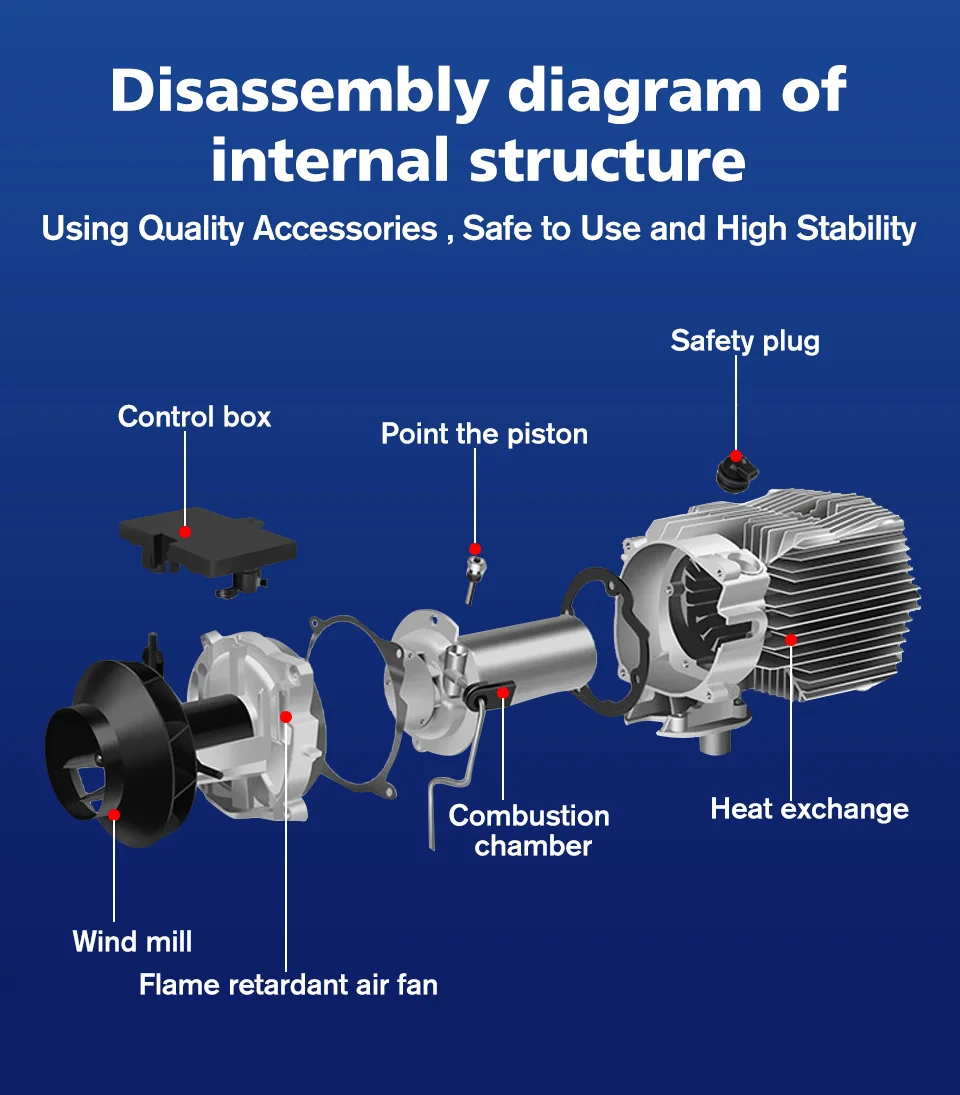 Disassembly diagram of internal structure

Using Quality Accessories , Safe to Use and High Stability

Safety plug

Control box

Point the piston

Combustion chamber

Heat exchange

Wind mill

Flame retardant air fan