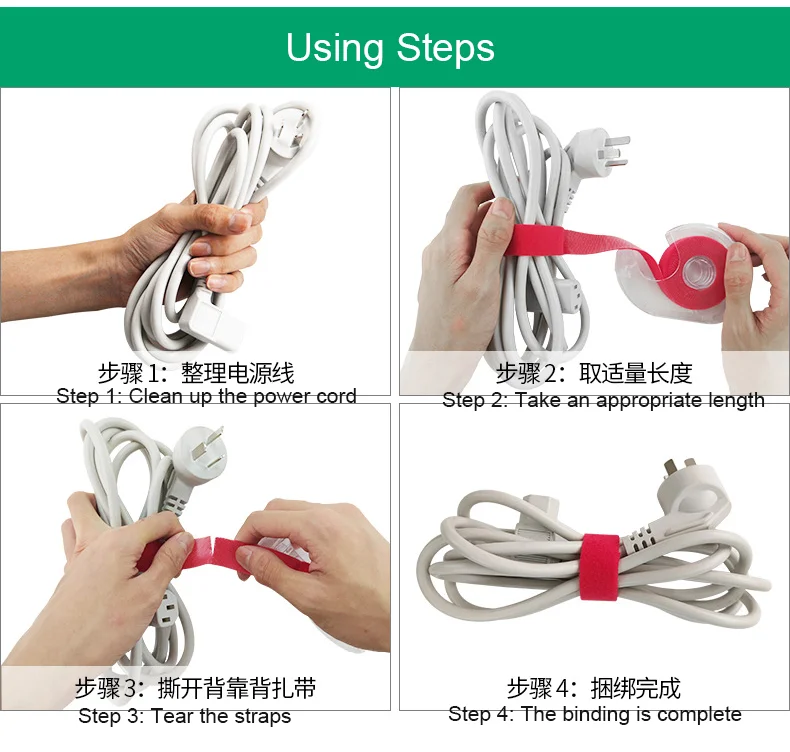 Using Steps

步骤1：整理电源线
Step 1: Clean up the power cord

步骤2：取适量长度
Step 2: Take an appropriate length

步骤3：撕开背靠背扎带
Step 3: Tear the straps

步骤4：捆绑完成
Step 4: The binding is complete