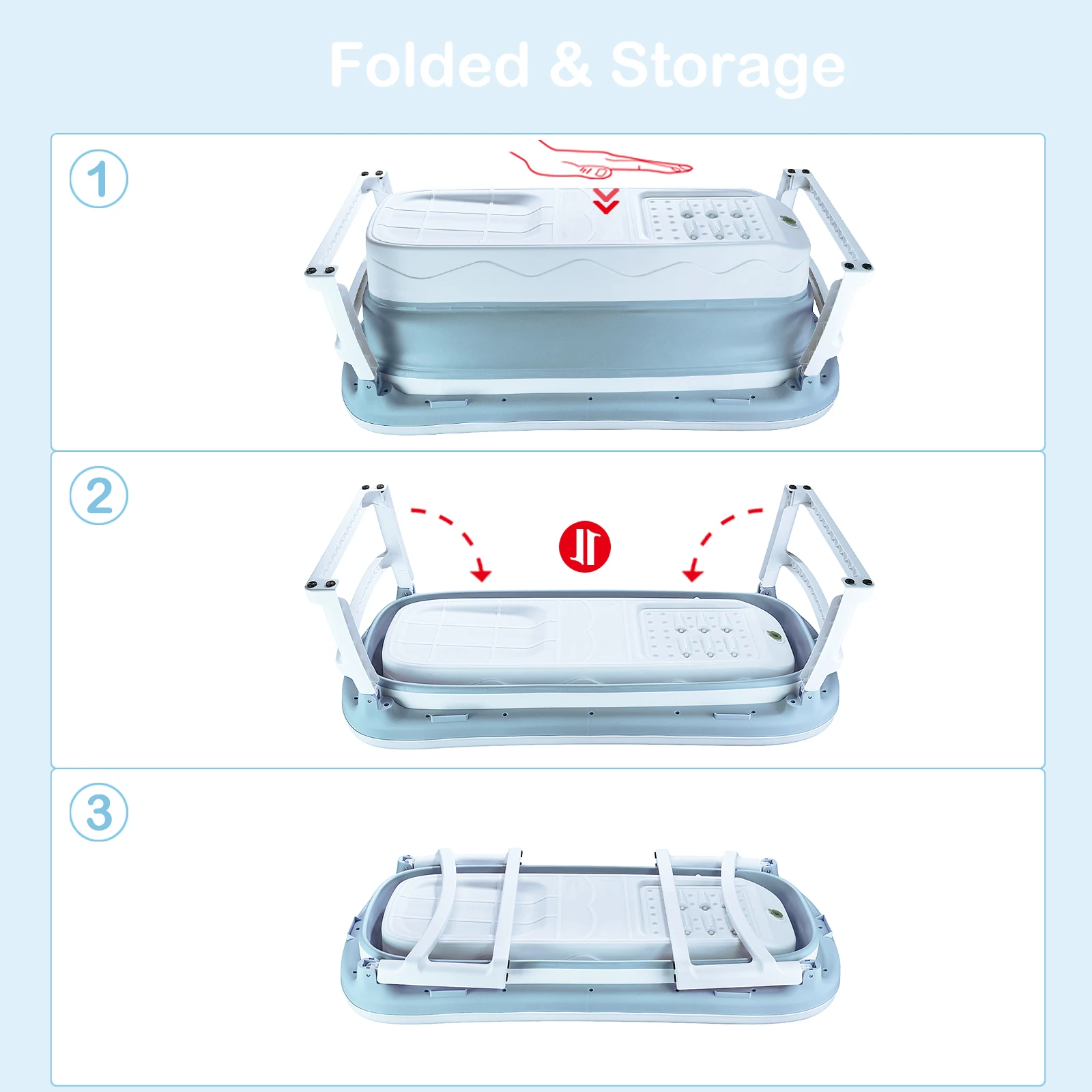 Folded & Storage

1

2

3