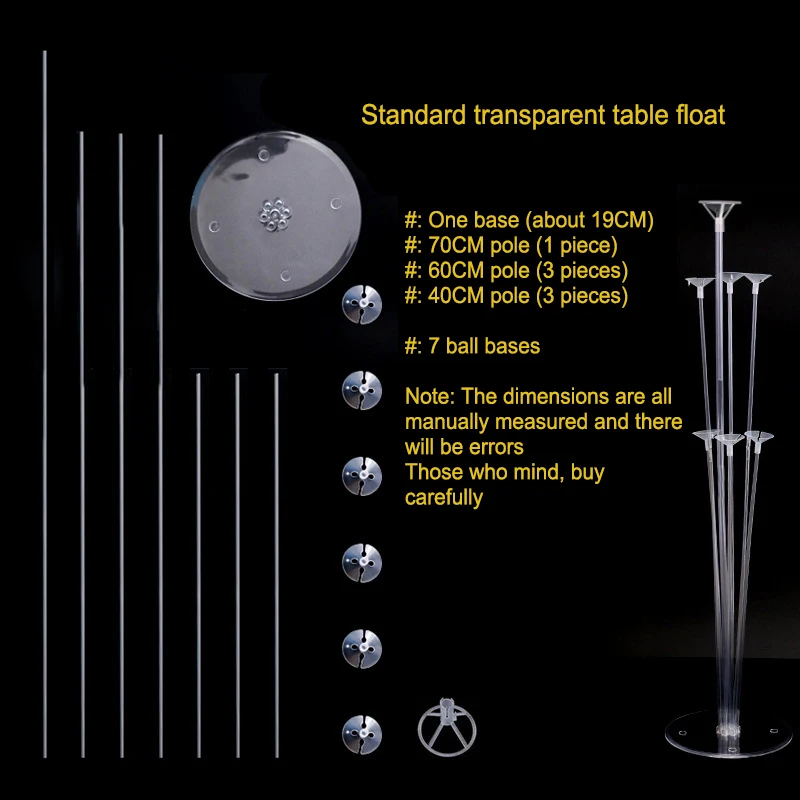 Standard transparent table float

#: One base (about 19CM)
#: 70CM pole (1 piece)
#: 60CM pole (3 pieces)
#: 40CM pole (3 pieces)

#: 7 ball bases

Note: The dimensions are all manually measured and there will be errors
Those who mind, buy carefully