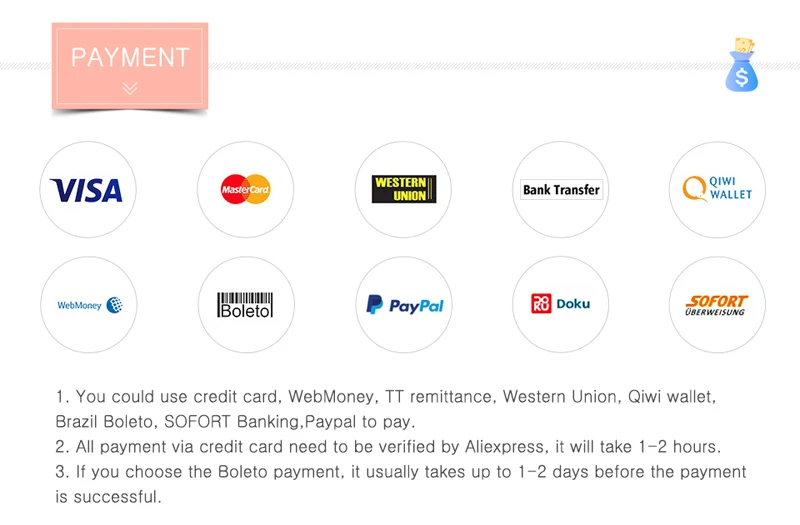 PAYMENT

VISA

MasterCard

WESTERN UNION

Bank Transfer

QIWI WALLET

WebMoney

Boleto

PayPal

Doku

SOFORT ÜBERWEISUNG

1. You could use credit card, WebMoney, TT remittance, Western Union, Qiwi wallet, Brazil Boleto, SOFORT Banking,Paypal to pay.
2. All payment via credit card need to be verified by Aliexpress, it will take 1-2 hours.
3. If you choose the Boleto payment, it usually takes up to 1-2 days before the payment is successful.