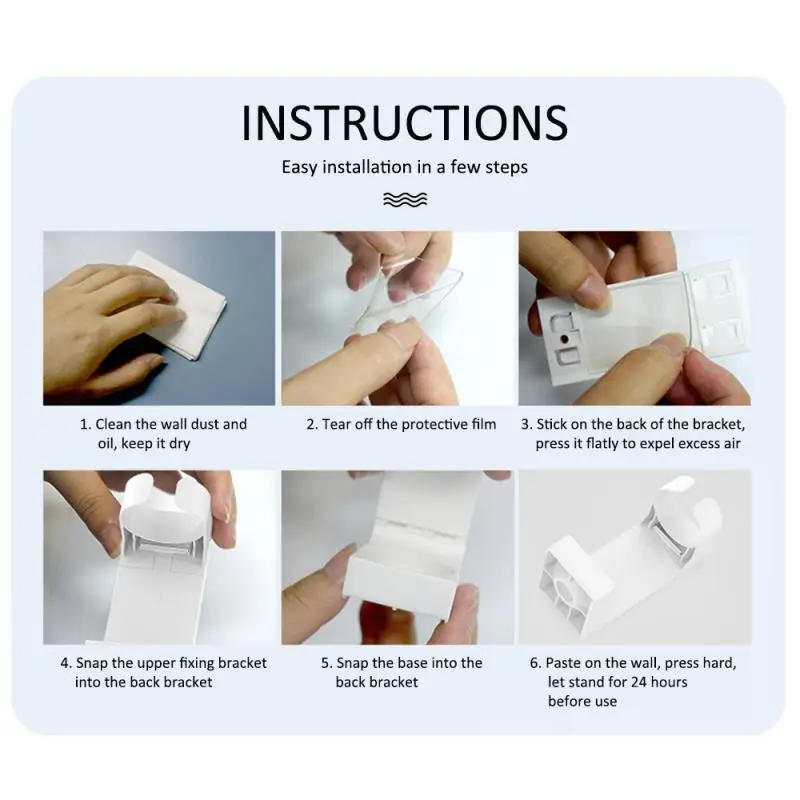 INSTRUCTIONS

Easy installation in a few steps

1. Clean the wall dust and oil, keep it dry

2. Tear off the protective film

3. Stick on the back of the bracket, press it flatly to expel excess air

4. Snap the upper fixing bracket into the back bracket

5. Snap the base into the back bracket

6. Paste on the wall, press hard, let stand for 24 hours before use