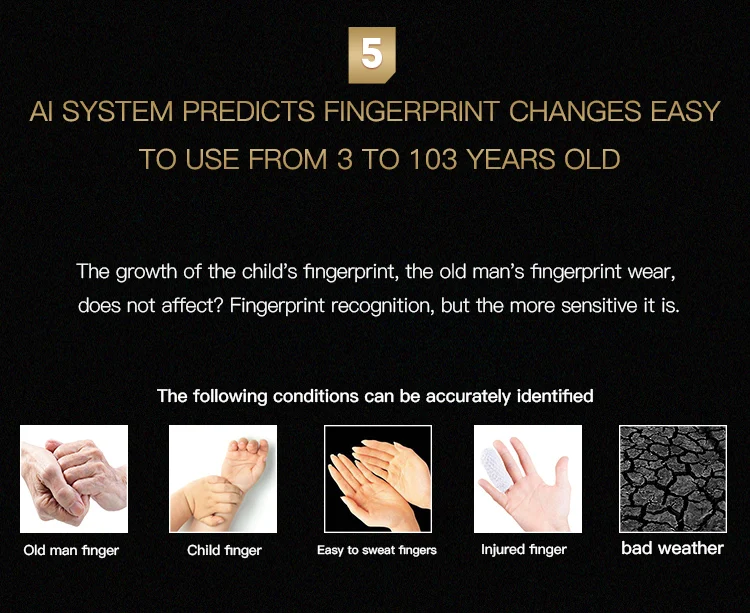 5

AI SYSTEM PREDICTS FINGERPRINT CHANGES EASY TO USE FROM 3 TO 103 YEARS OLD

The growth of the child's fingerprint, the old man's fingerprint wear, does not affect? Fingerprint recognition, but the more sensitive it is.

The following conditions can be accurately identified

Old man finger

Child finger

Easy to sweat fingers

Injured finger

bad weather