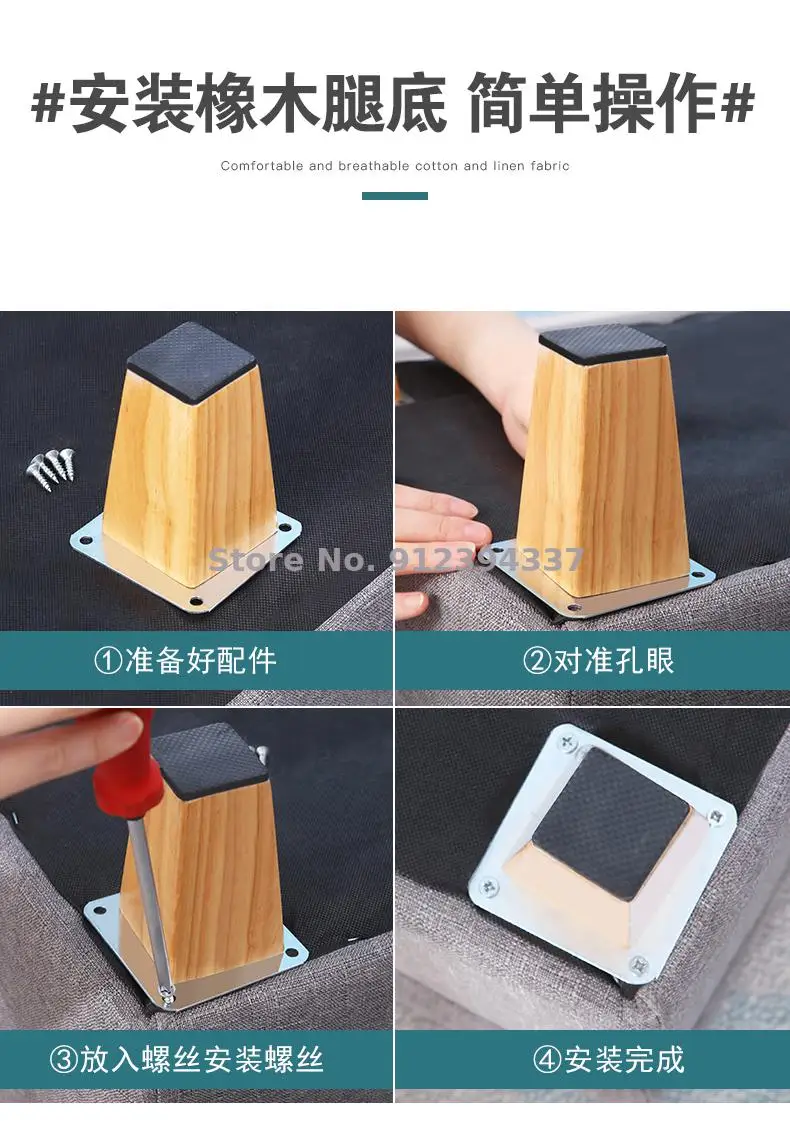 #安装橡木腿底 简单操作#

Comfortable and breathable cotton and linen fabric

Store No. 912394337

①准备好配件

②对准孔眼

③放入螺丝安装螺丝

④安装完成