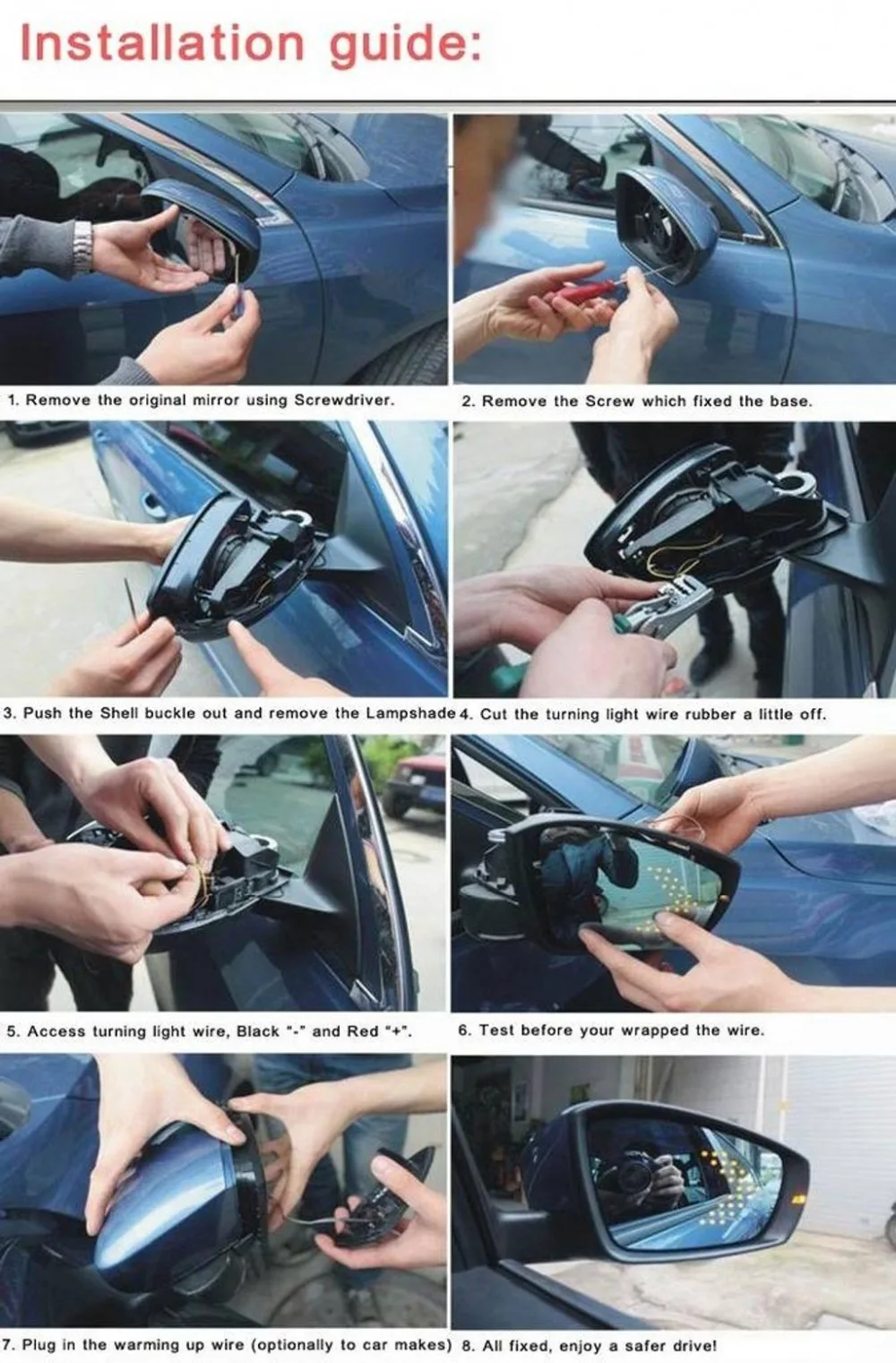 Installation guide:

1. Remove the original mirror using Screwdriver.

2. Remove the Screw which fixed the base.

3. Push the Shell buckle out and remove the Lampshade

4. Cut the turning light wire rubber a little off.

5. Access turning light wire, Black "-" and Red "+".

6. Test before your wrapped the wire.

7. Plug in the warming up wire (optionally to car makes)

8. All fixed, enjoy a safer drive!