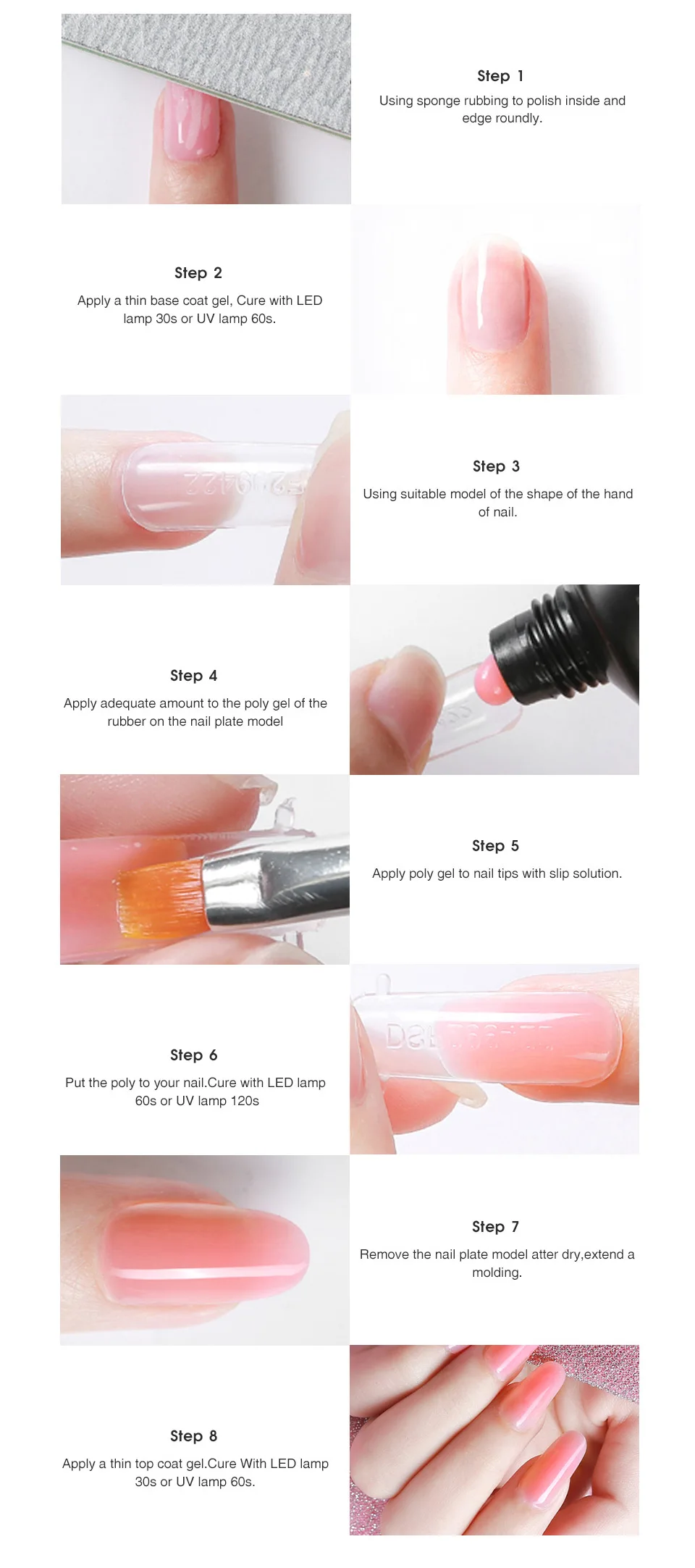 Step 1
Using sponge rubbing to polish inside and edge roundly.

Step 2
Apply a thin base coat gel, Cure with LED lamp 30s or UV lamp 60s.

Step 3
Using suitable model of the shape of the hand of nail.

Step 4
Apply adequate amount to the poly gel of the rubber on the nail plate model

Step 5
Apply poly gel to nail tips with slip solution.

Step 6
Put the poly to your nail.Cure with LED lamp 60s or UV lamp 120s

Step 7
Remove the nail plate model atter dry,extend a molding.

Step 8
Apply a thin top coat gel.Cure With LED lamp 30s or UV lamp 60s.