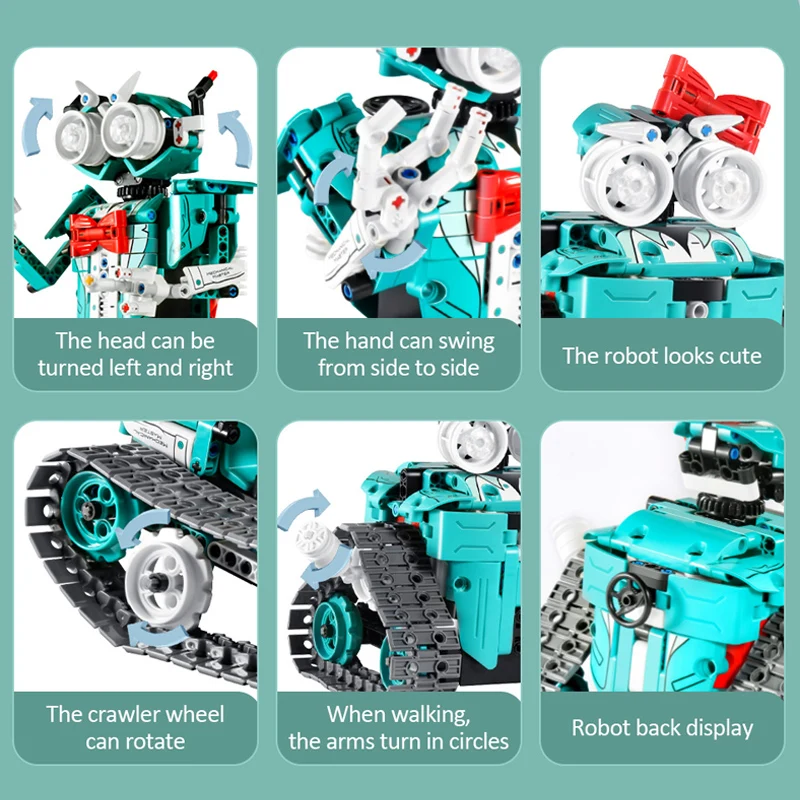 The head can be turned left and right

The hand can swing from side to side

The robot looks cute

The crawler wheel can rotate

When walking, the arms turn in circles

Robot back display