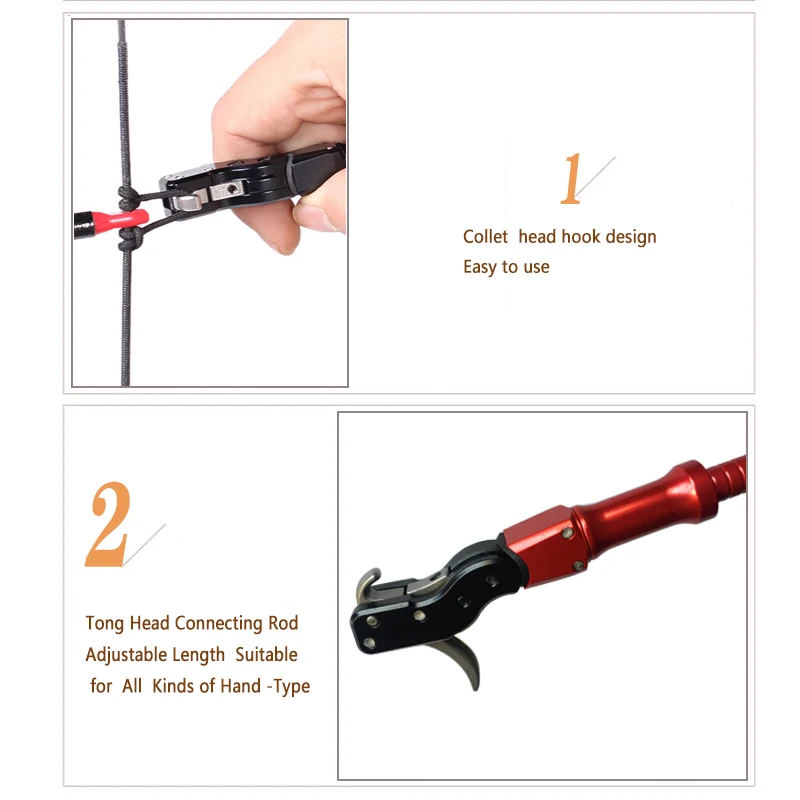 1

Collet head hook design
Easy to use

2

Tong Head Connecting Rod
Adjustable Length Suitable
for All Kinds of Hand -Type