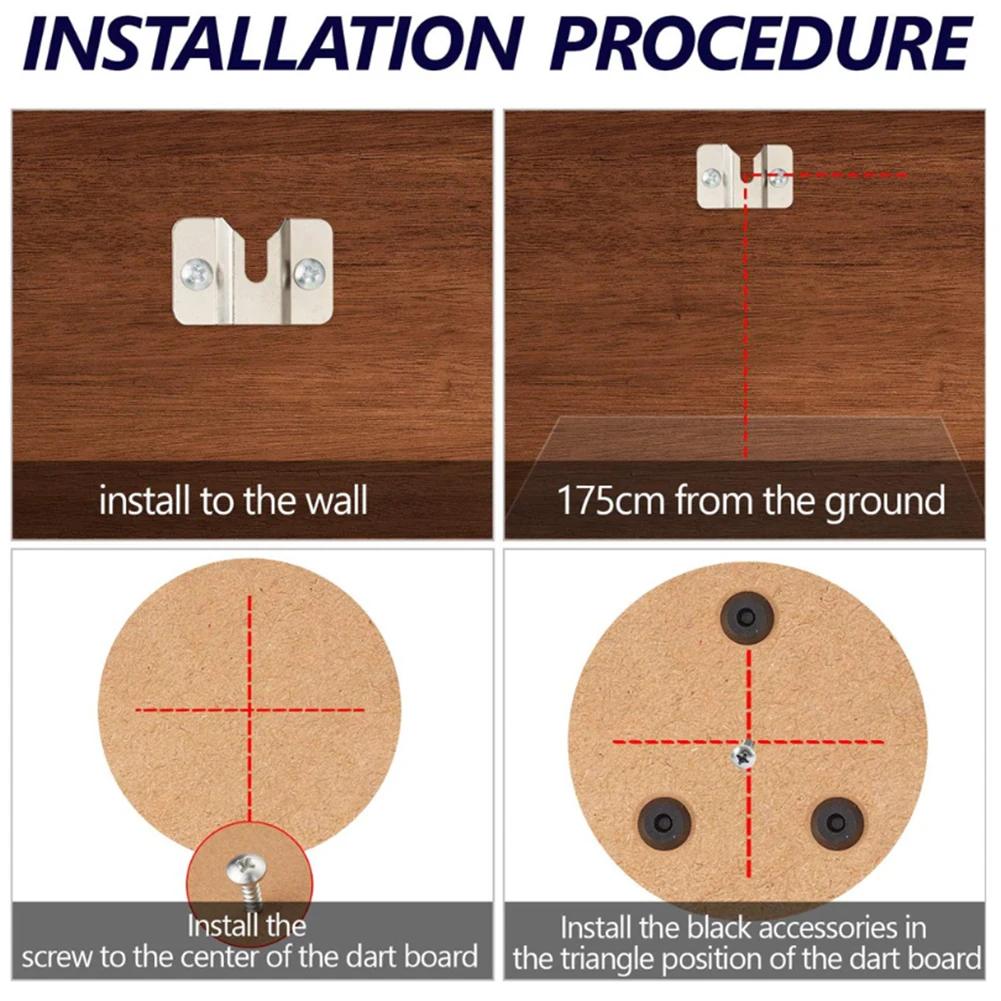 INSTALLATION PROCEDURE

install to the wall

175cm from the ground

Install the screw to the center of the dart board

Install the black accessories in the triangle position of the dart board