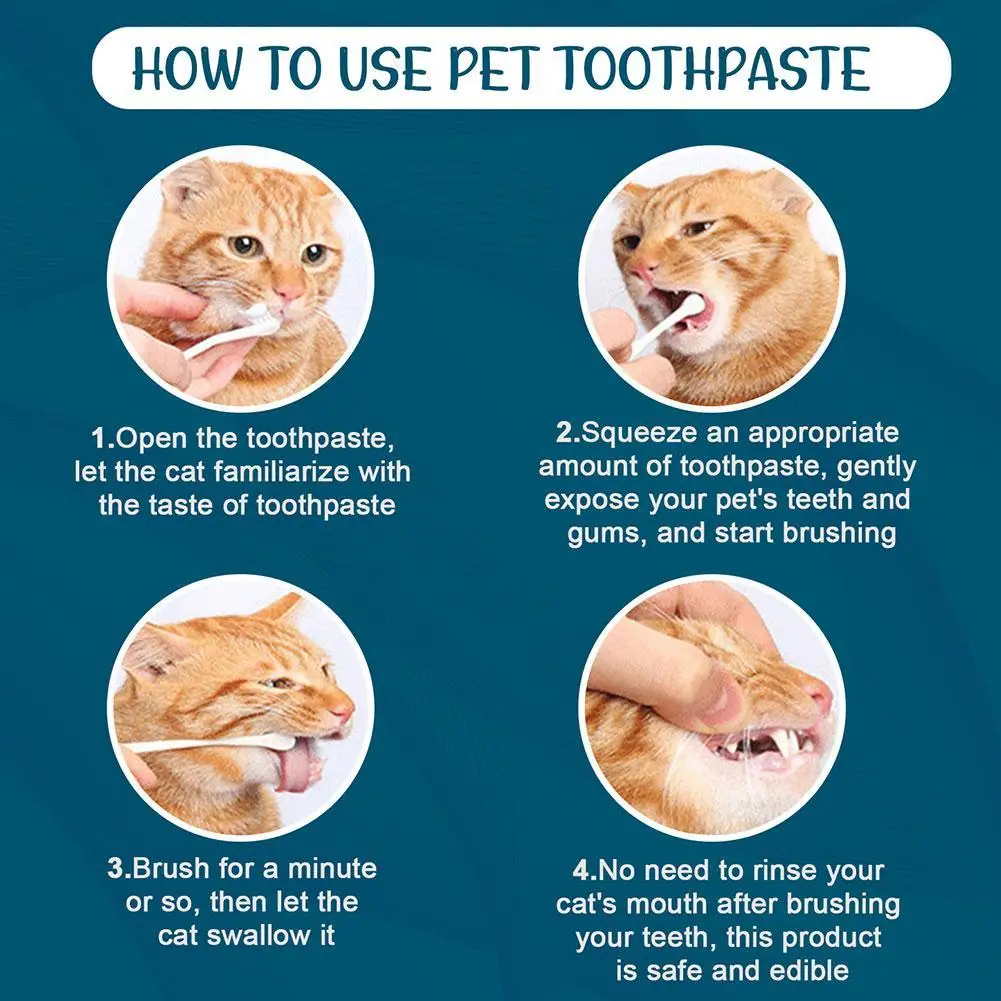 HOW TO USE PET TOOTHPASTE

1.Open the toothpaste, let the cat familiarize with the taste of toothpaste

2.Squeeze an appropriate amount of toothpaste, gently expose your pet's teeth and gums, and start brushing

3.Brush for a minute or so, then let the cat swallow it

4.No need to rinse your cat's mouth after brushing your teeth, this product is safe and edible