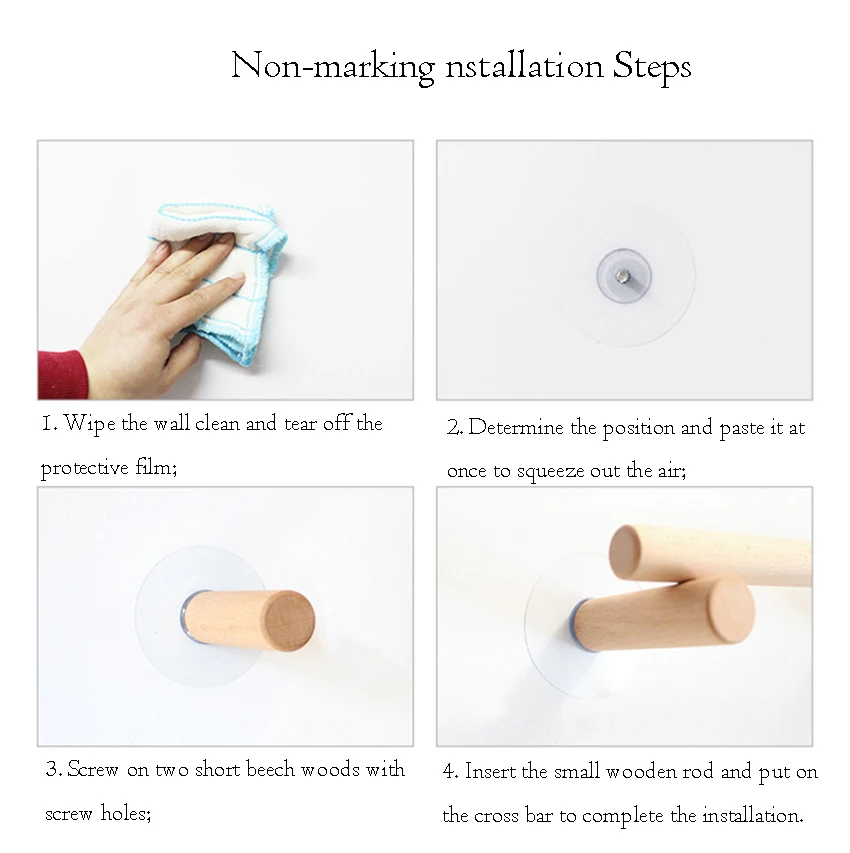 Non-marking nstallation Steps

1. Wipe the wall clean and tear off the protective film;

2. Determine the position and paste it at once to squeeze out the air;

3. Screw on two short beech woods with screw holes;

4. Insert the small wooden rod and put on the cross bar to complete the installation.