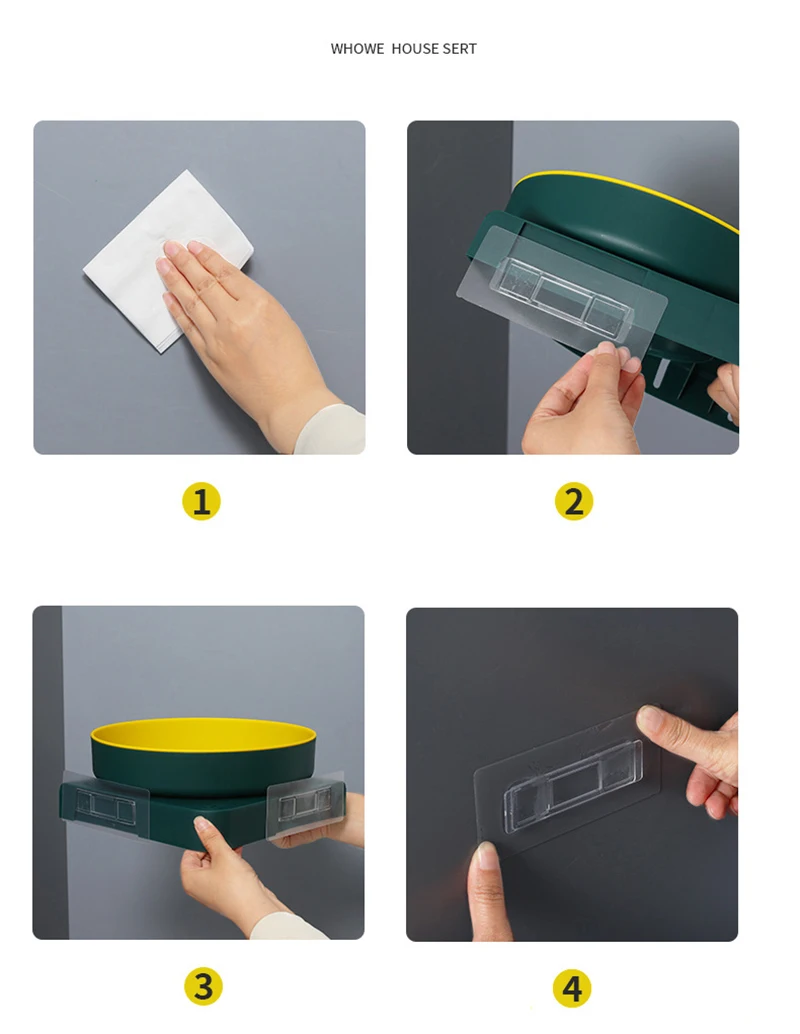 WHOWE HOUSE SERT

1

2

3

4