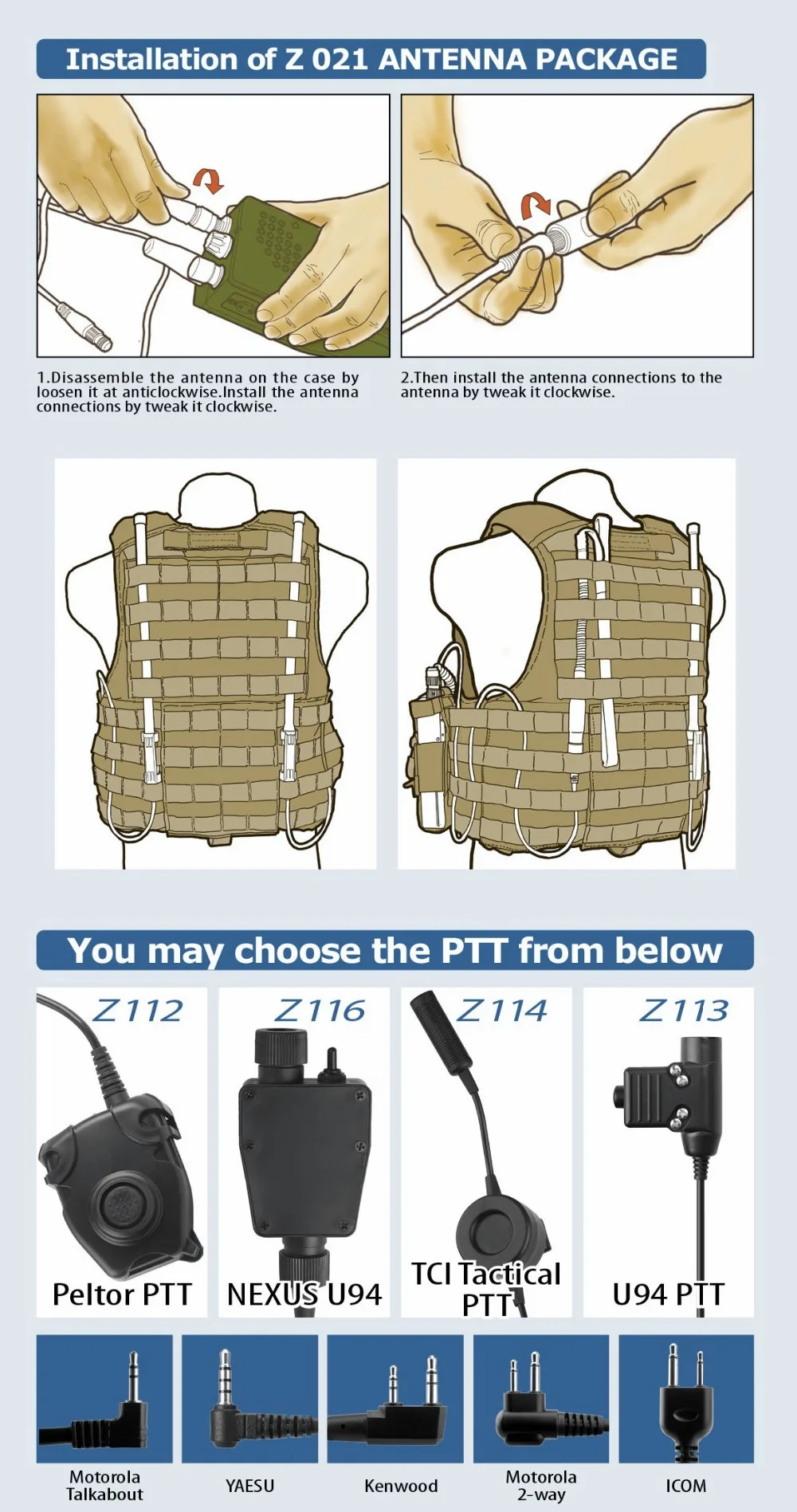 Installation of Z 021 ANTENNA PACKAGE

1.Disassemble the antenna on the case by loosen it at anticlockwise.Install the antenna connections by tweak it clockwise.

2.Then install the antenna connections to the antenna by tweak it clockwise.

You may choose the PTT from below

Z112
Peltor PTT

Z116
NEXUS U94

Z114
TCI Tactical PTT

Z113
U94 PTT

Motorola Talkabout

YAESU

Kenwood

Motorola 2-way

ICOM