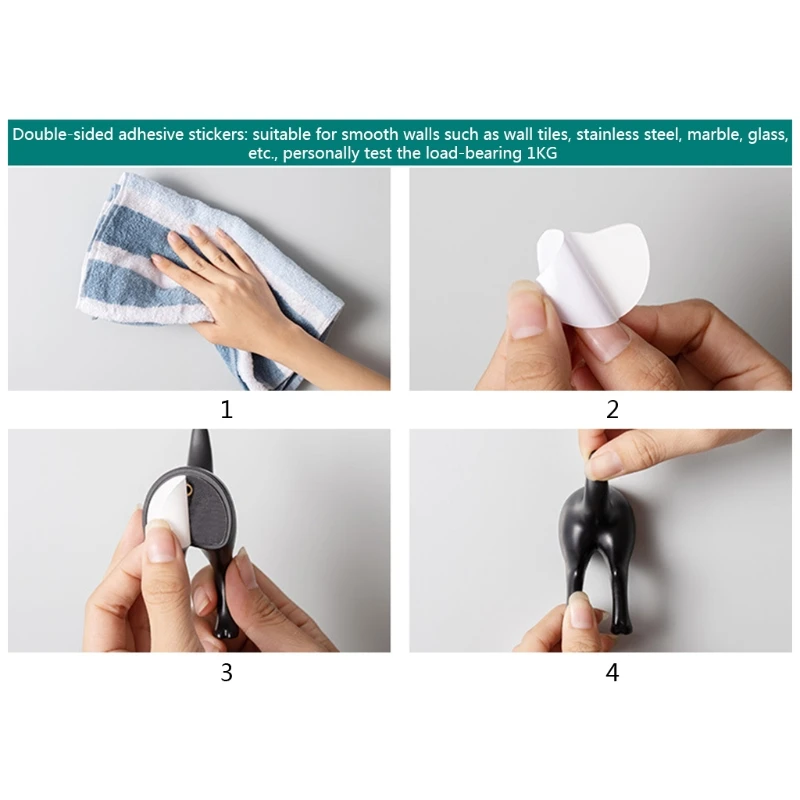 Double-sided adhesive stickers: suitable for smooth walls such as wall tiles, stainless steel, marble, glass, etc., personally test the load-bearing 1KG

1

2

3

4