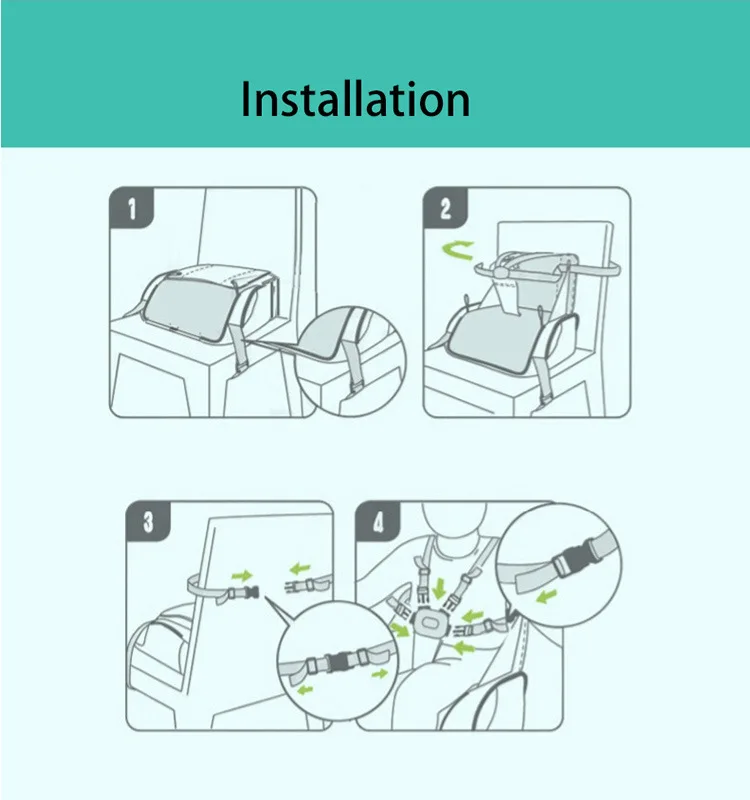 Installation

1

2

3

4