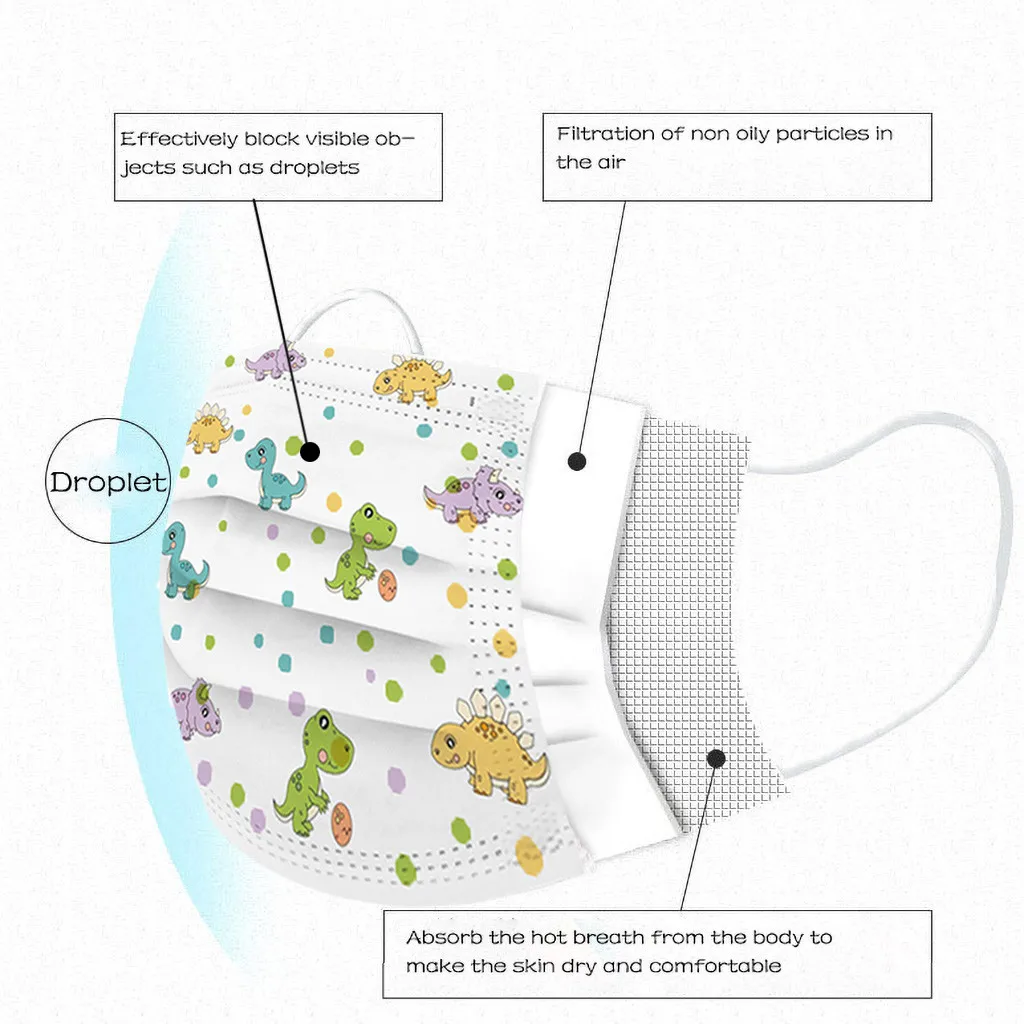 Effectively block visible objects such as droplets

Filtration of non oily particles in the air

Droplet

Absorb the hot breath from the body to make the skin dry and comfortable