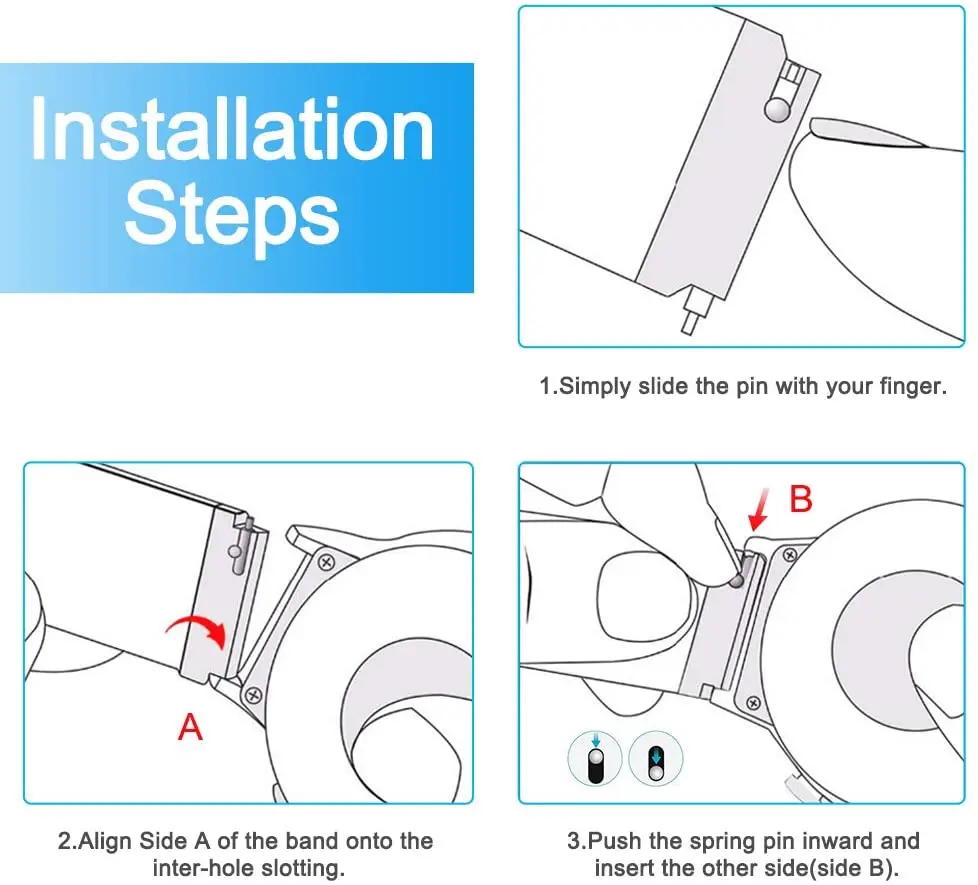 Installation Steps

1.Simply slide the pin with your finger.

A

2.Align Side A of the band onto the inter-hole slotting.

B

3.Push the spring pin inward and insert the other side(side B).